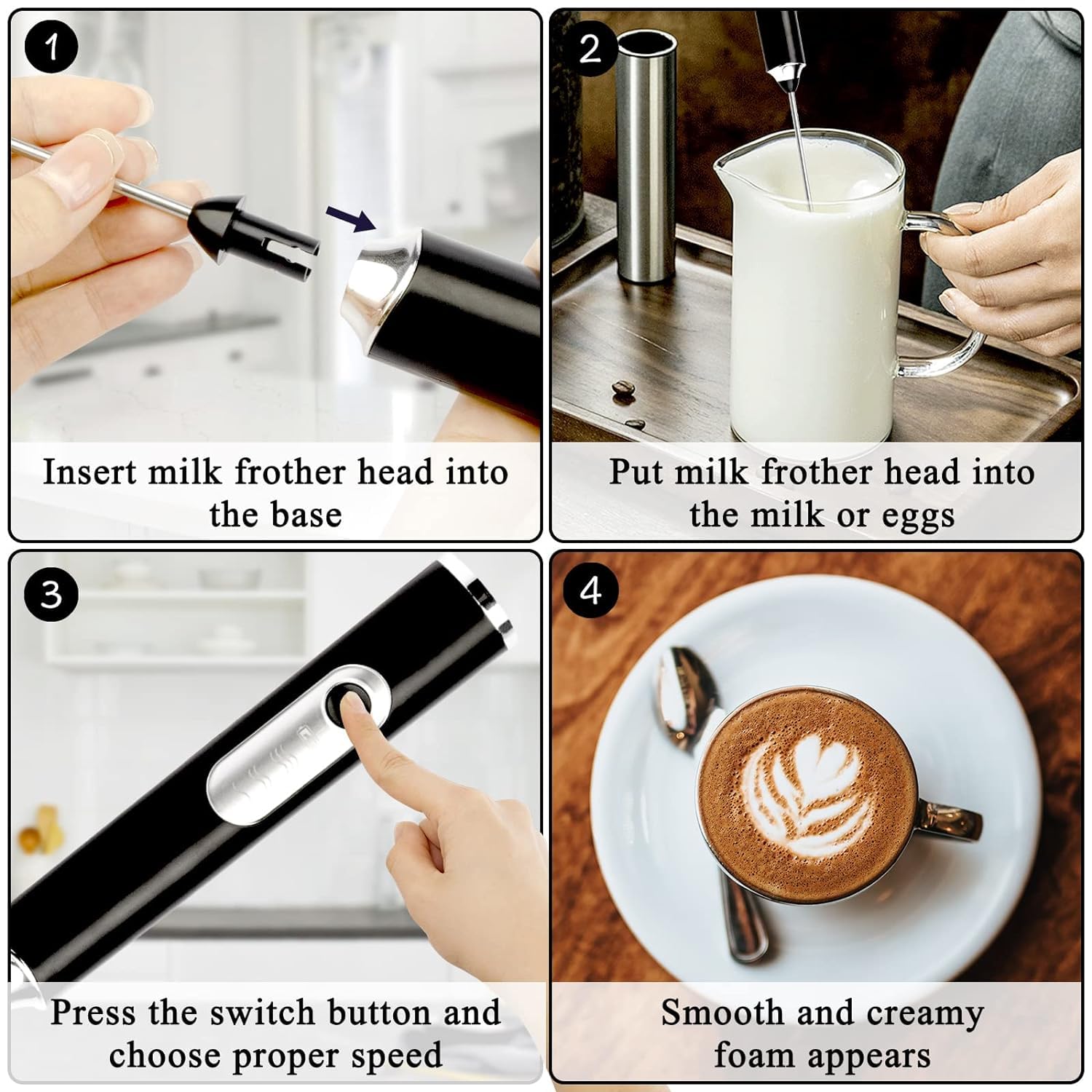 1
Insert milk frother head into the base

2
Put milk frother head into the milk or eggs

3
Press the switch button and choose proper speed

4
Smooth and creamy foam appears