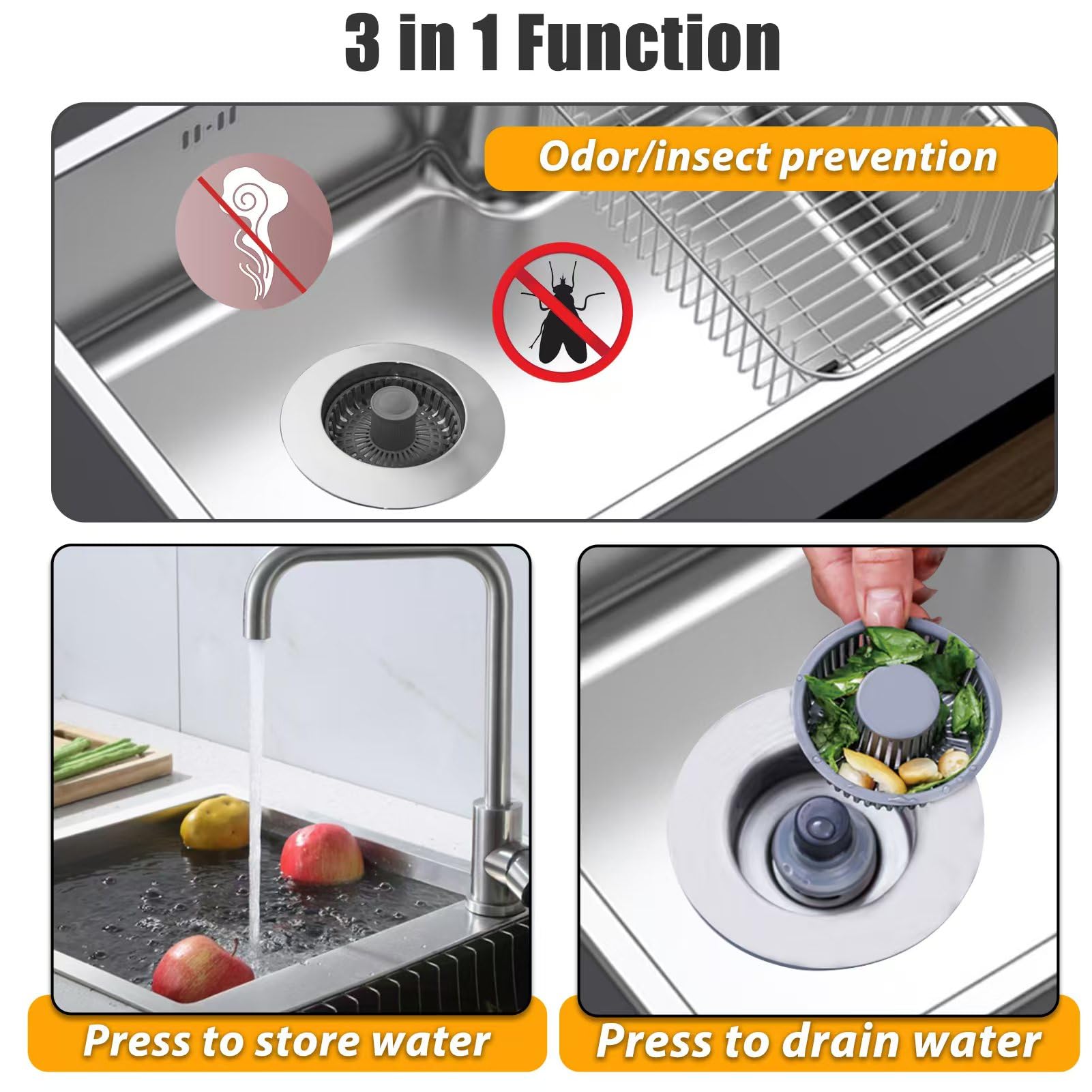 3 in 1 Function

Odor/insect prevention

Press to store water

Press to drain water