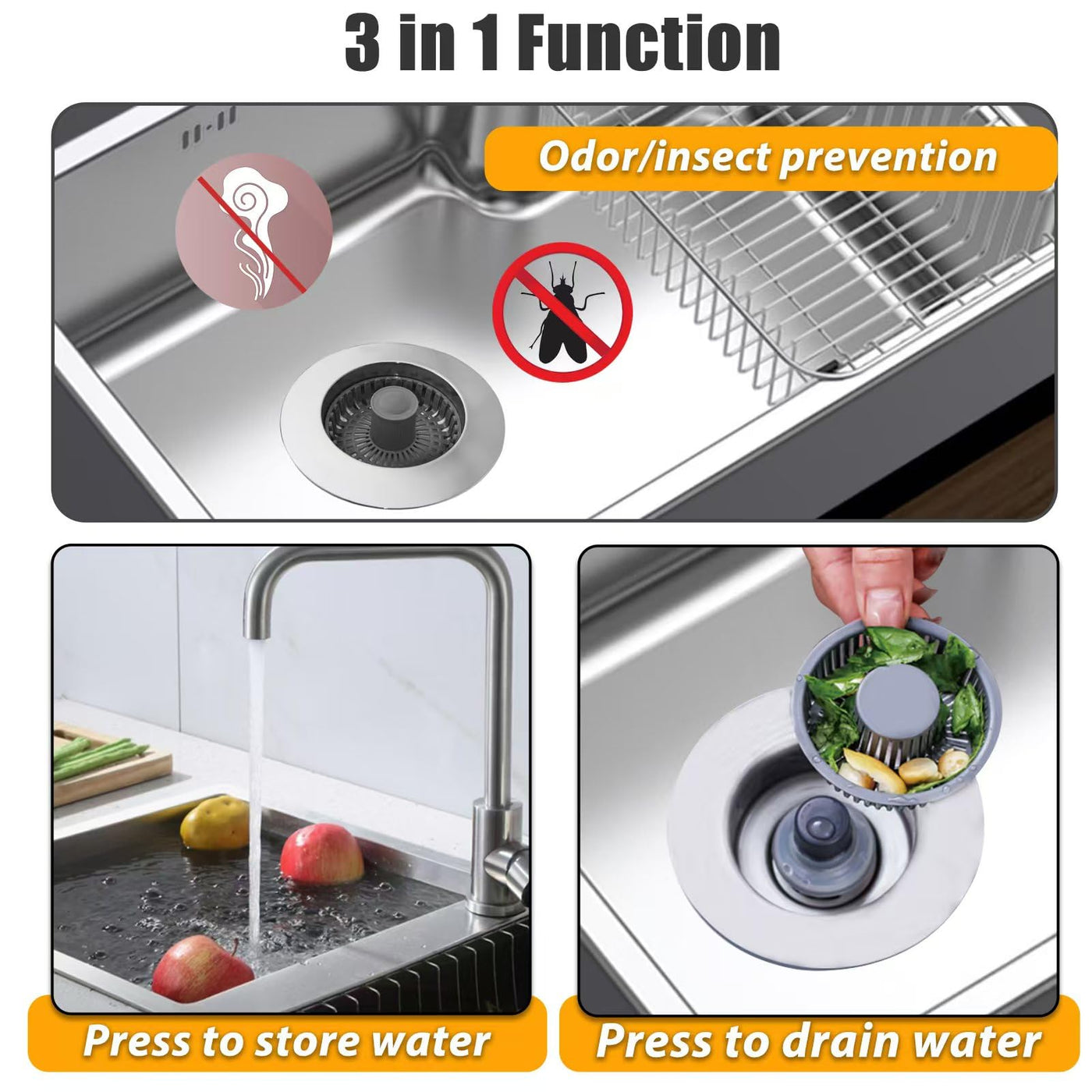 3 in 1 Function

Odor/insect prevention

Press to store water

Press to drain water