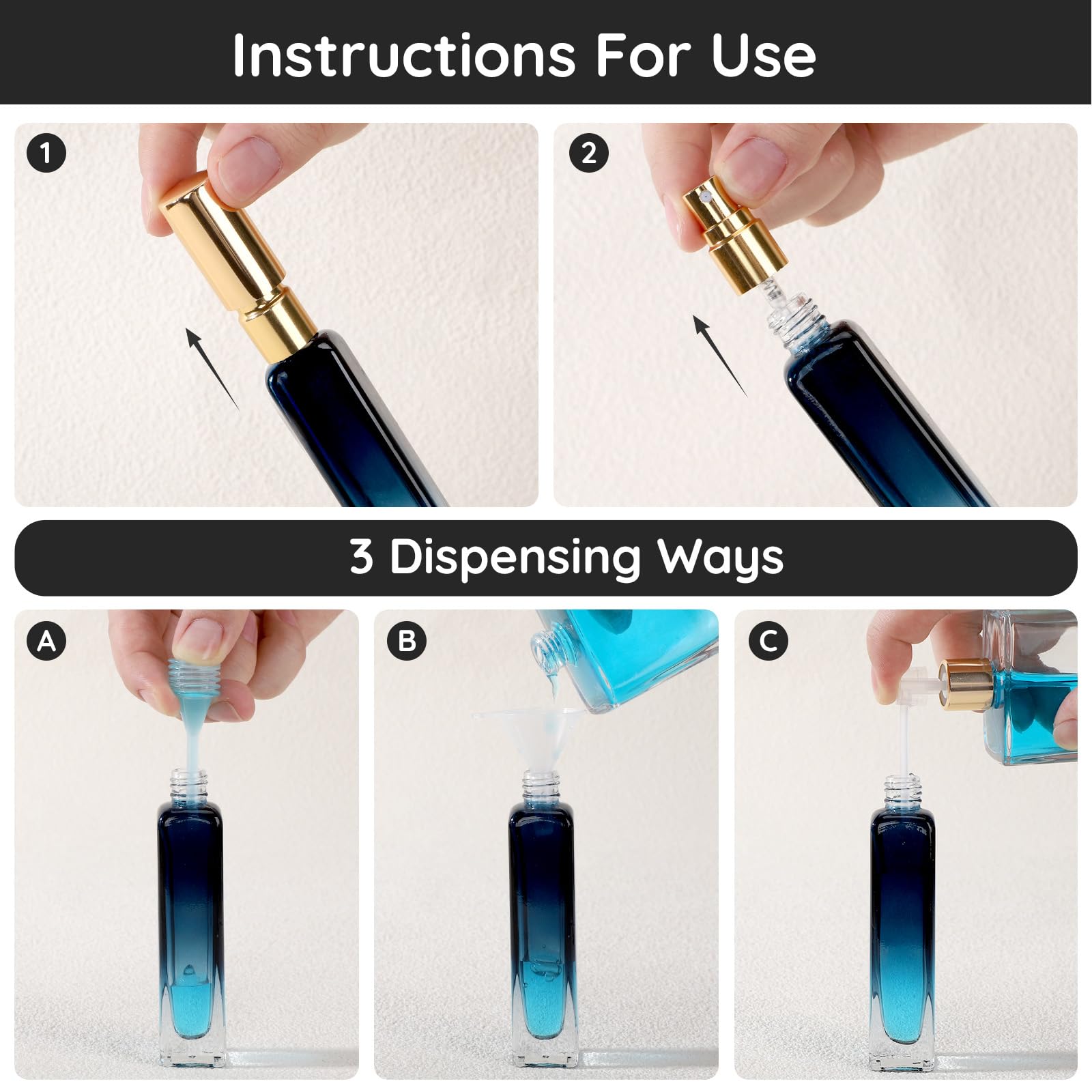 Instructions For Use

1

2

3 Dispensing Ways

A

B

C