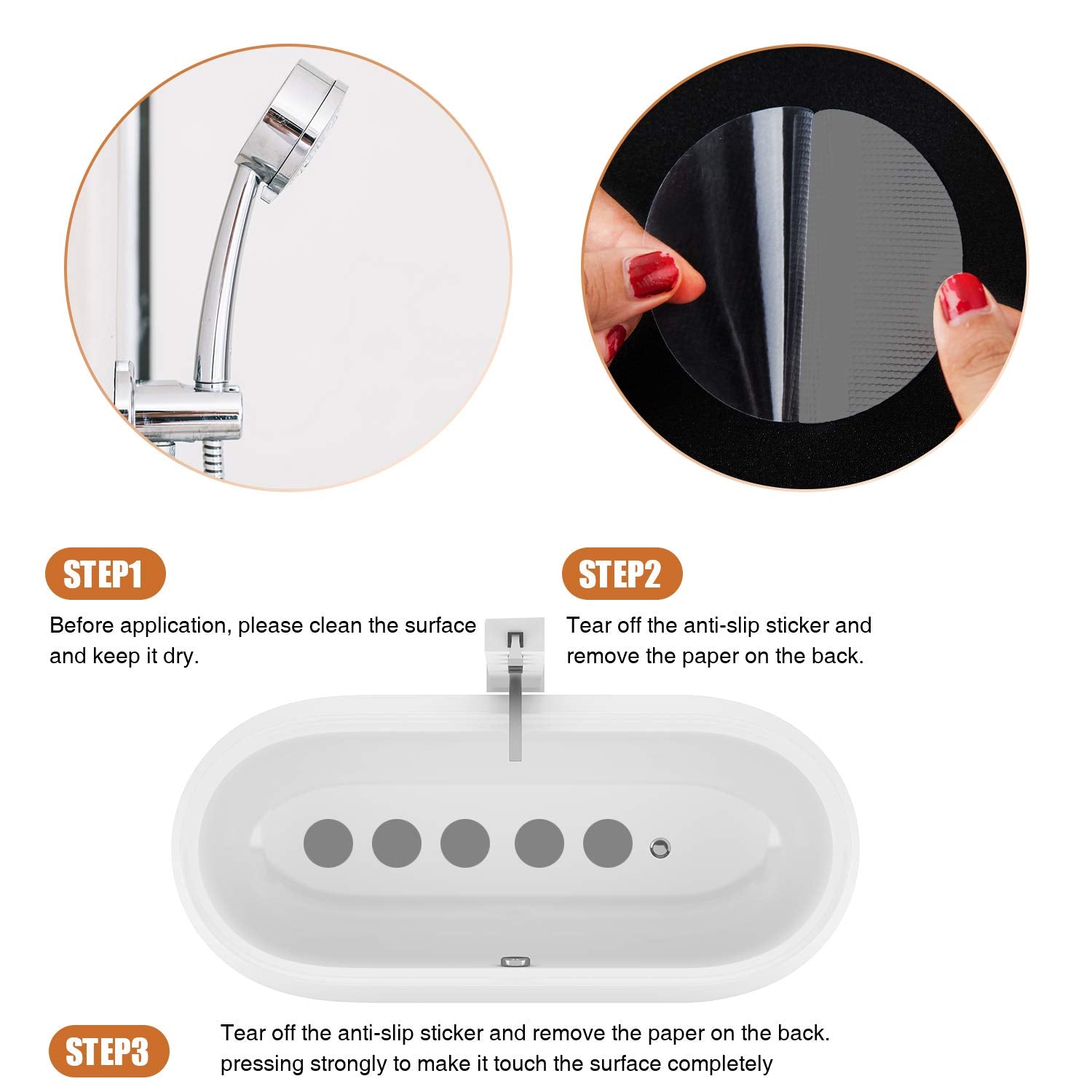 STEP1

Before application, please clean the surface and keep it dry.

STEP2

Tear off the anti-slip sticker and remove the paper on the back.

STEP3

Tear off the anti-slip sticker and remove the paper on the back. pressing strongly to make it touch the surface completely