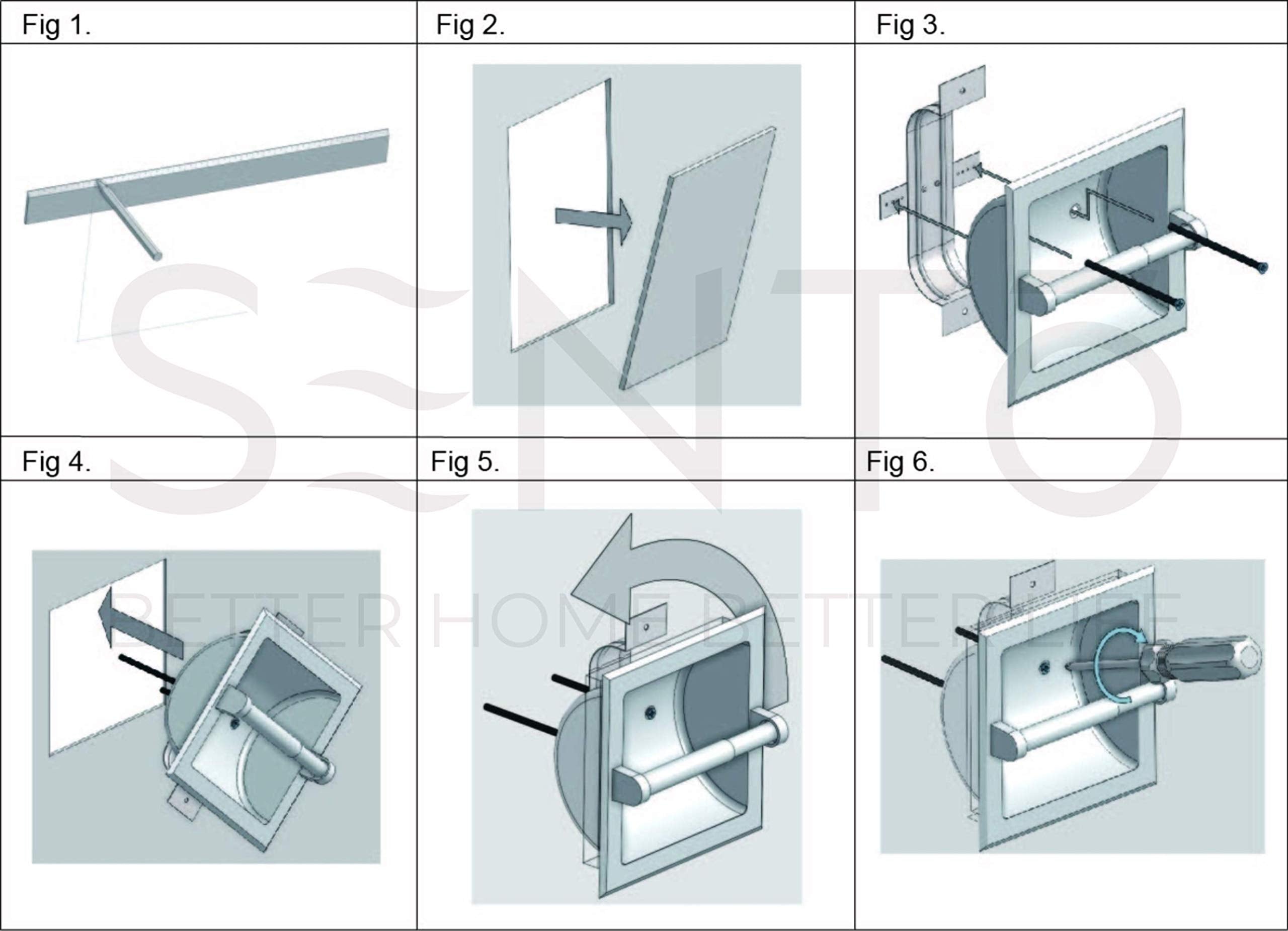 Fig 1.

Fig 2.

Fig 3.

Fig 4.

Fig 5.

Fig 6.

SENTO

BETTER HOME BETTER LIFE