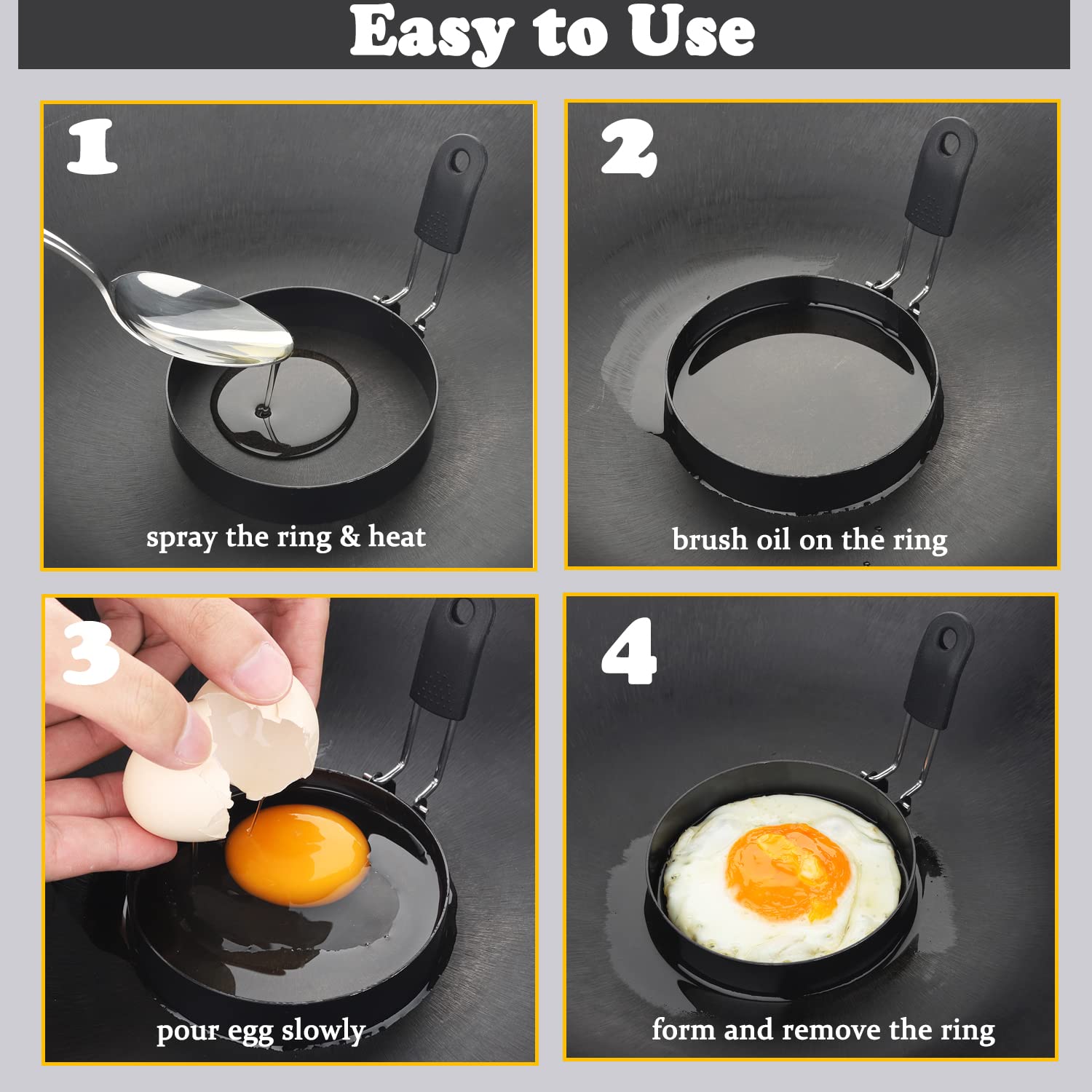 Easy to Use

1

spray the ring & heat

2

brush oil on the ring

3

pour egg slowly

4

form and remove the ring