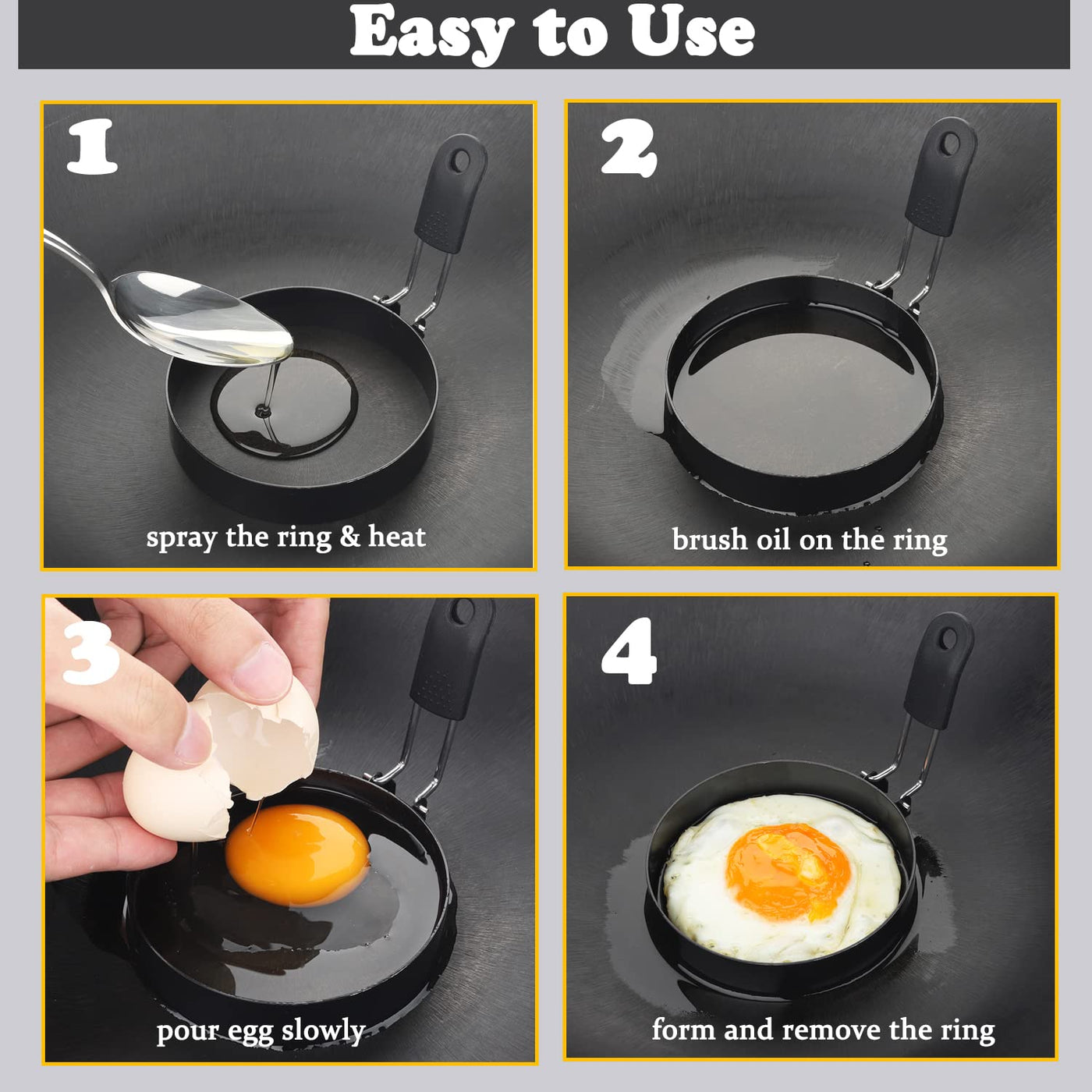 Easy to Use

1

spray the ring & heat

2

brush oil on the ring

3

pour egg slowly

4

form and remove the ring