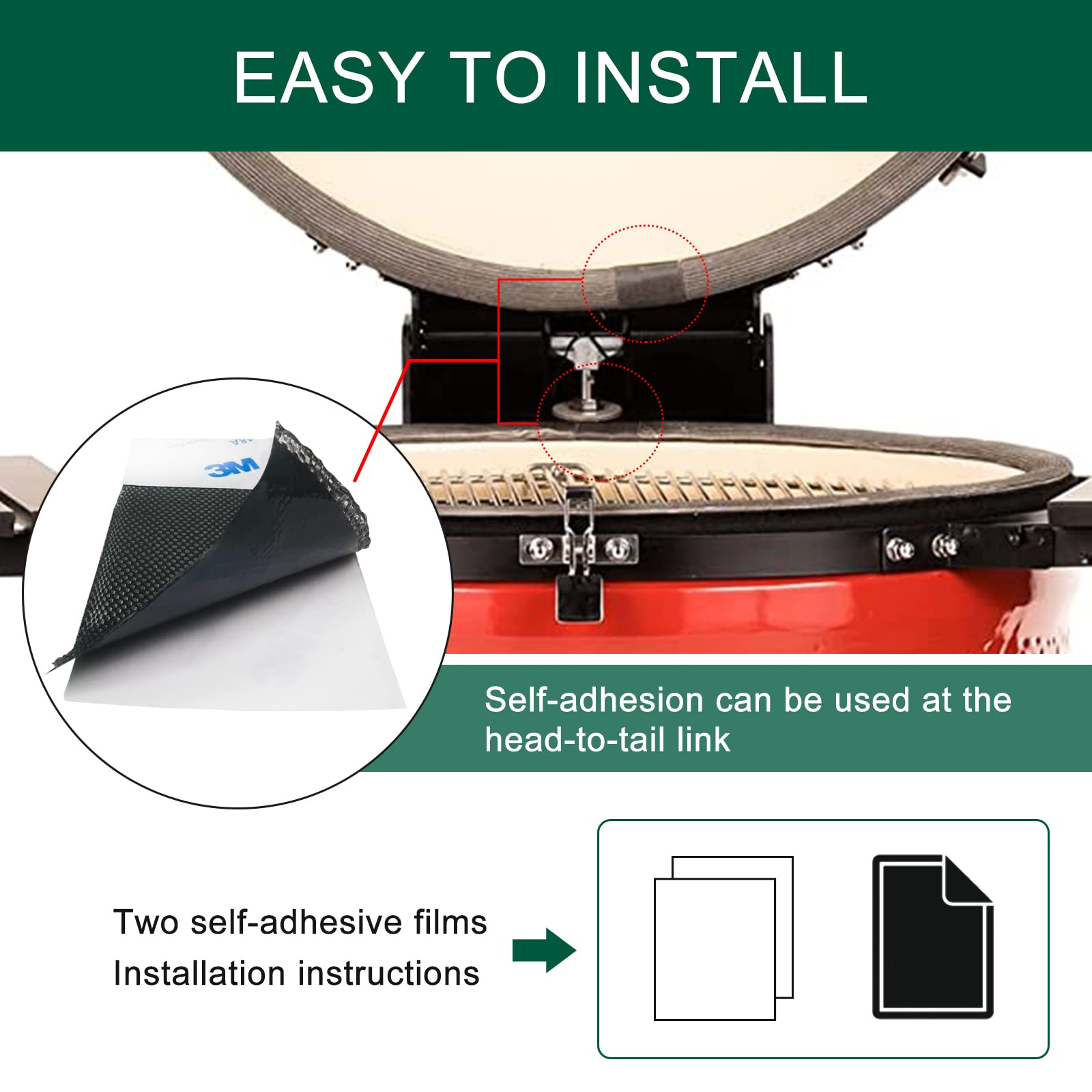 EASY TO INSTALL

3M

Self-adhesion can be used at the head-to-tail link

Two self-adhesive films
Installation instructions