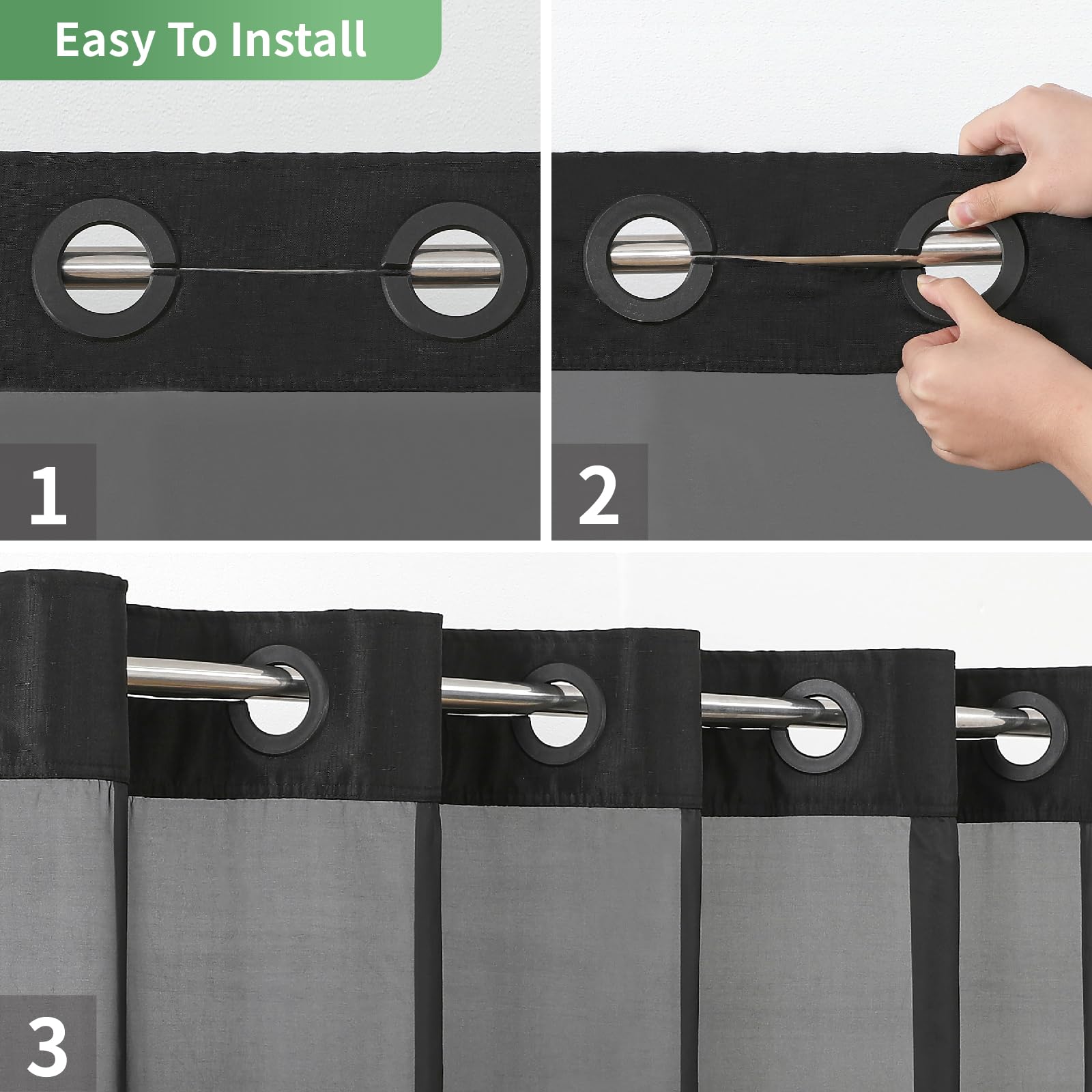 Easy To Install

1

2

3