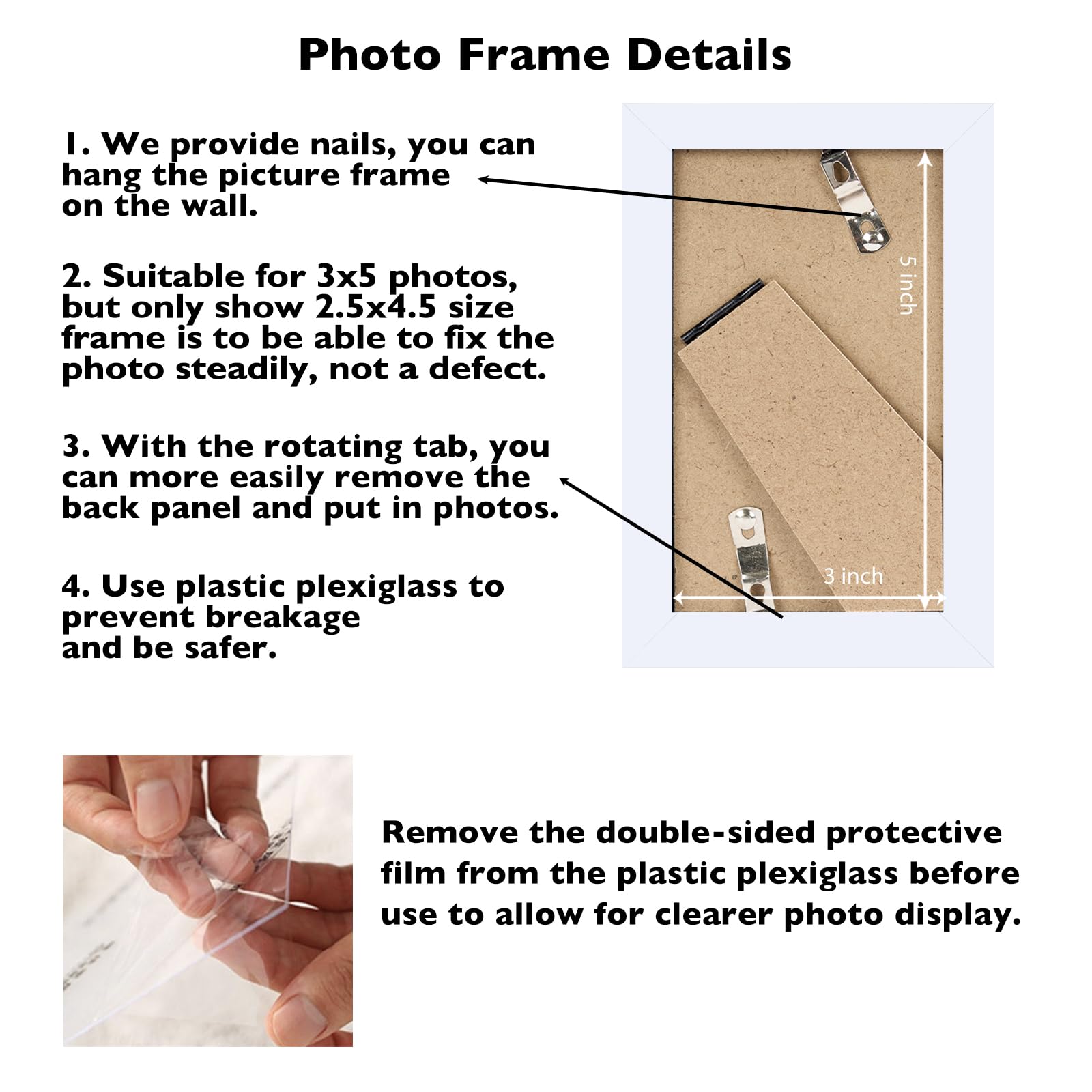 Photo Frame Details

1. We provide nails, you can hang the picture frame on the wall.

2. Suitable for 3x5 photos, but only show 2.5x4.5 size frame is to be able to fix the photo steadily, not a defect.

3. With the rotating tab, you can more easily remove the back panel and put in photos.

4. Use plastic plexiglass to prevent breakage and be safer.

5 inch

3 inch

Remove the double-sided protective film from the plastic plexiglass before use to allow for clearer photo display.