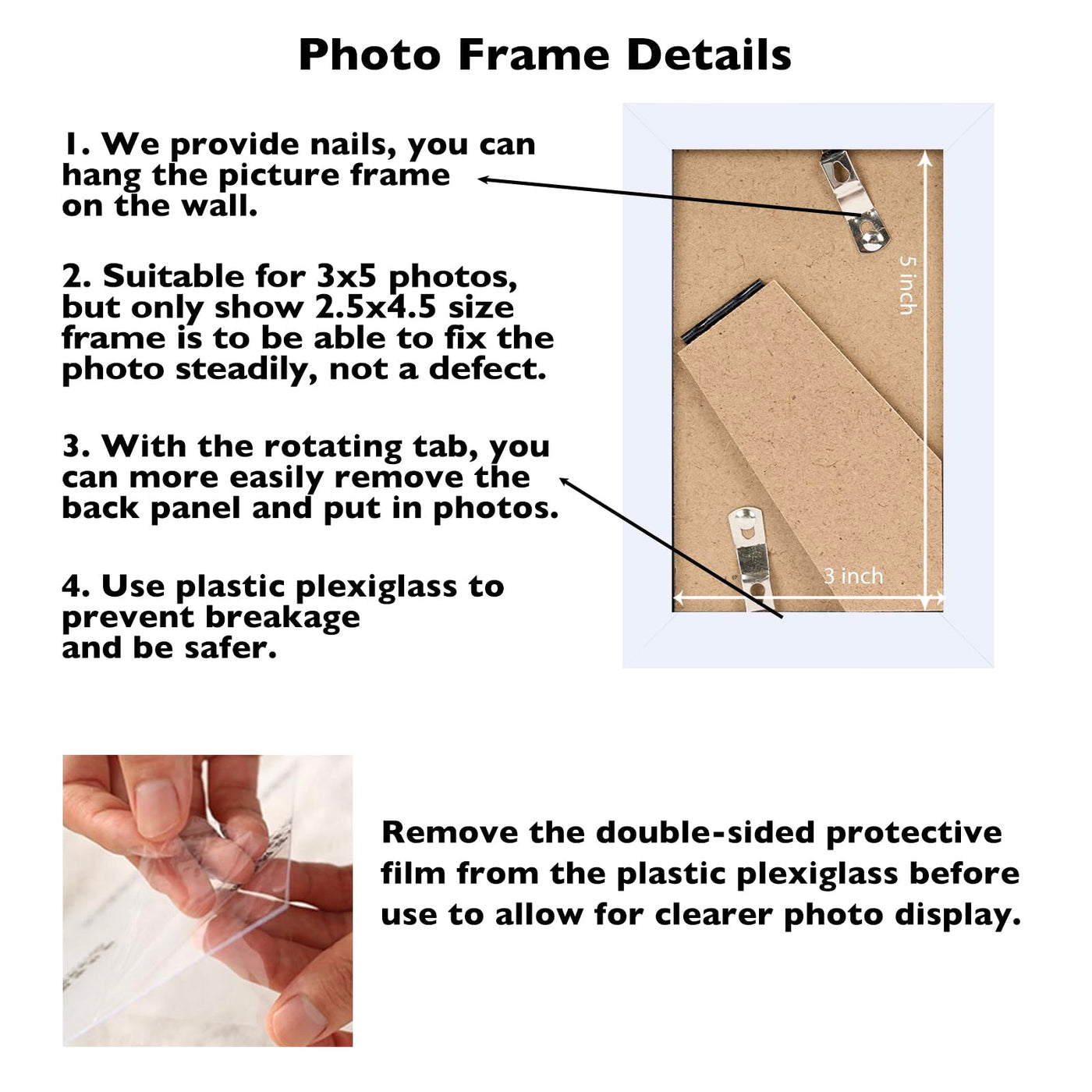 Photo Frame Details

1. We provide nails, you can hang the picture frame on the wall.

2. Suitable for 3x5 photos, but only show 2.5x4.5 size frame is to be able to fix the photo steadily, not a defect.

3. With the rotating tab, you can more easily remove the back panel and put in photos.

4. Use plastic plexiglass to prevent breakage and be safer.

5 inch

3 inch

Remove the double-sided protective film from the plastic plexiglass before use to allow for clearer photo display.