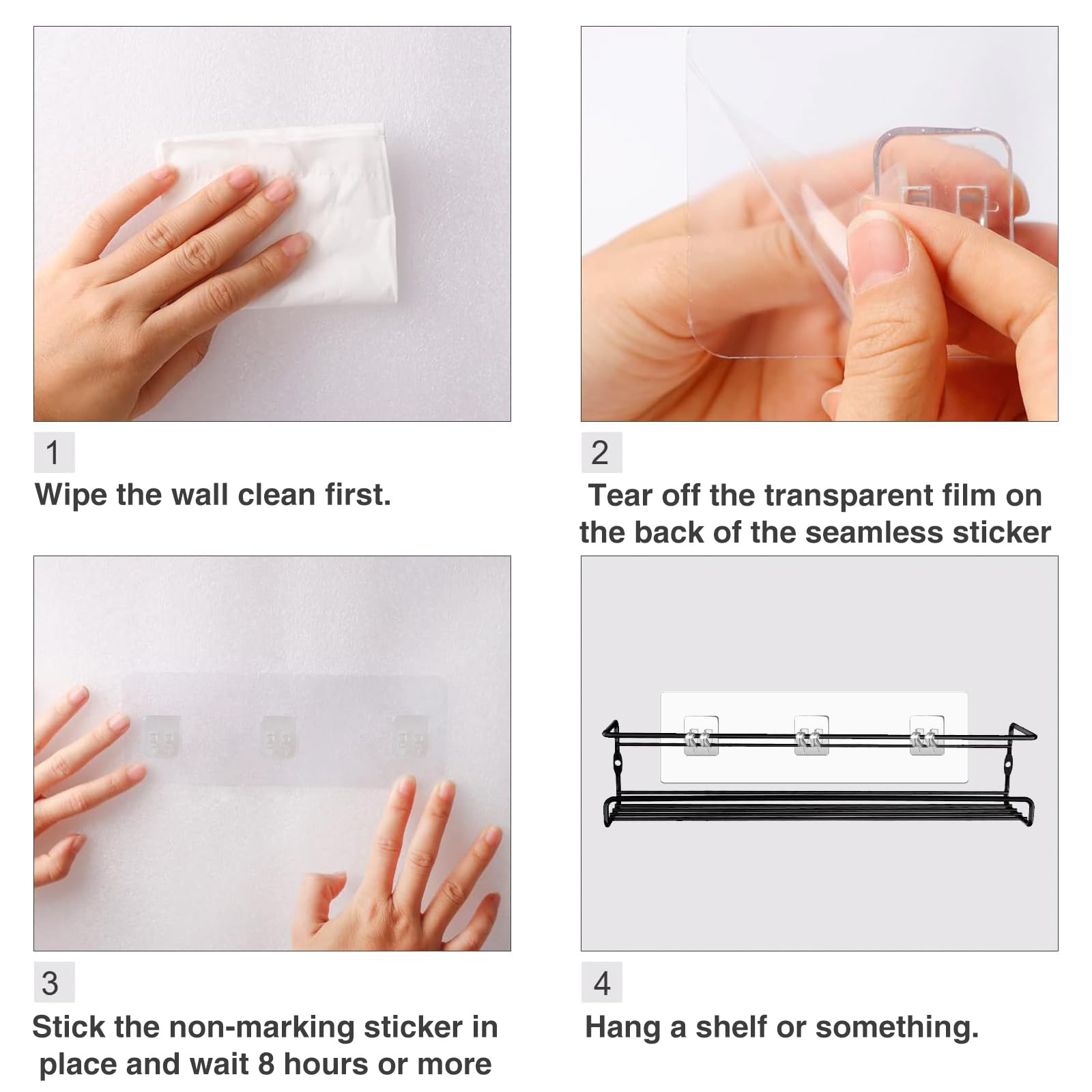 1
Wipe the wall clean first.

2
Tear off the transparent film on the back of the seamless sticker

3
Stick the non-marking sticker in place and wait 8 hours or more

4
Hang a shelf or something.