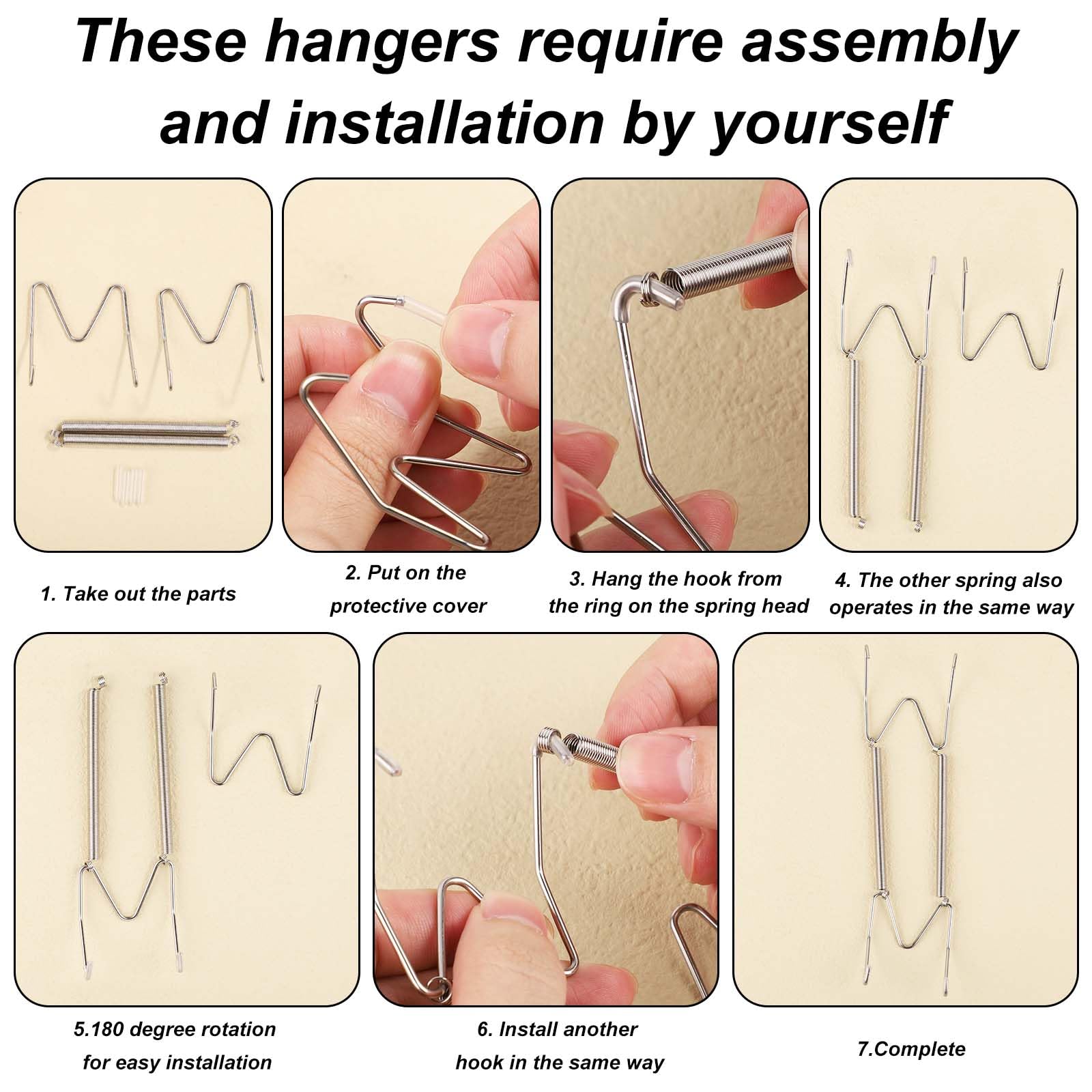 These hangers require assembly and installation by yourself

1. Take out the parts

2. Put on the protective cover

3. Hang the hook from the ring on the spring head

4. The other spring also operates in the same way

5.180 degree rotation for easy installation

6. Install another hook in the same way

7.Complete