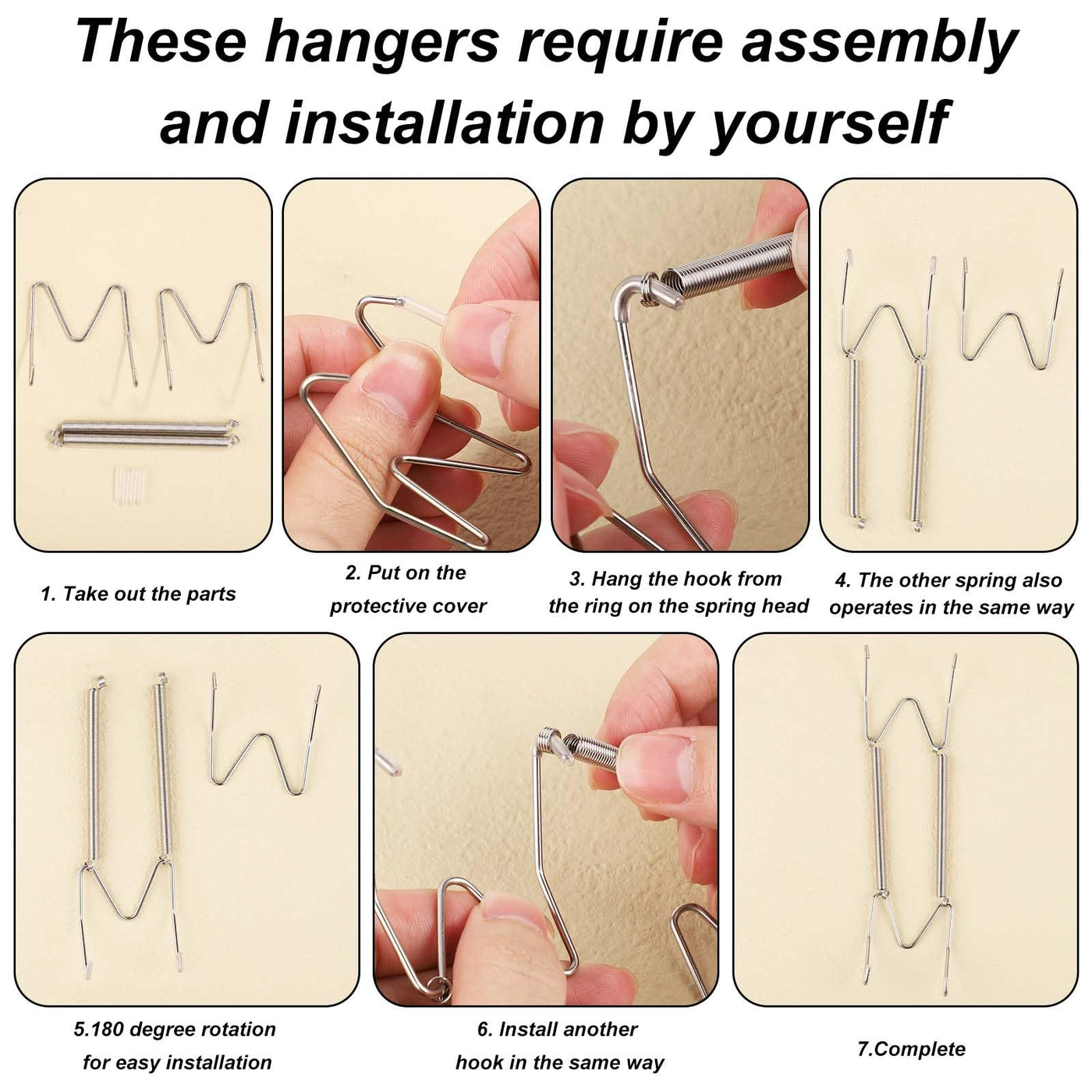 These hangers require assembly and installation by yourself

1. Take out the parts

2. Put on the protective cover

3. Hang the hook from the ring on the spring head

4. The other spring also operates in the same way

5.180 degree rotation for easy installation

6. Install another hook in the same way

7.Complete