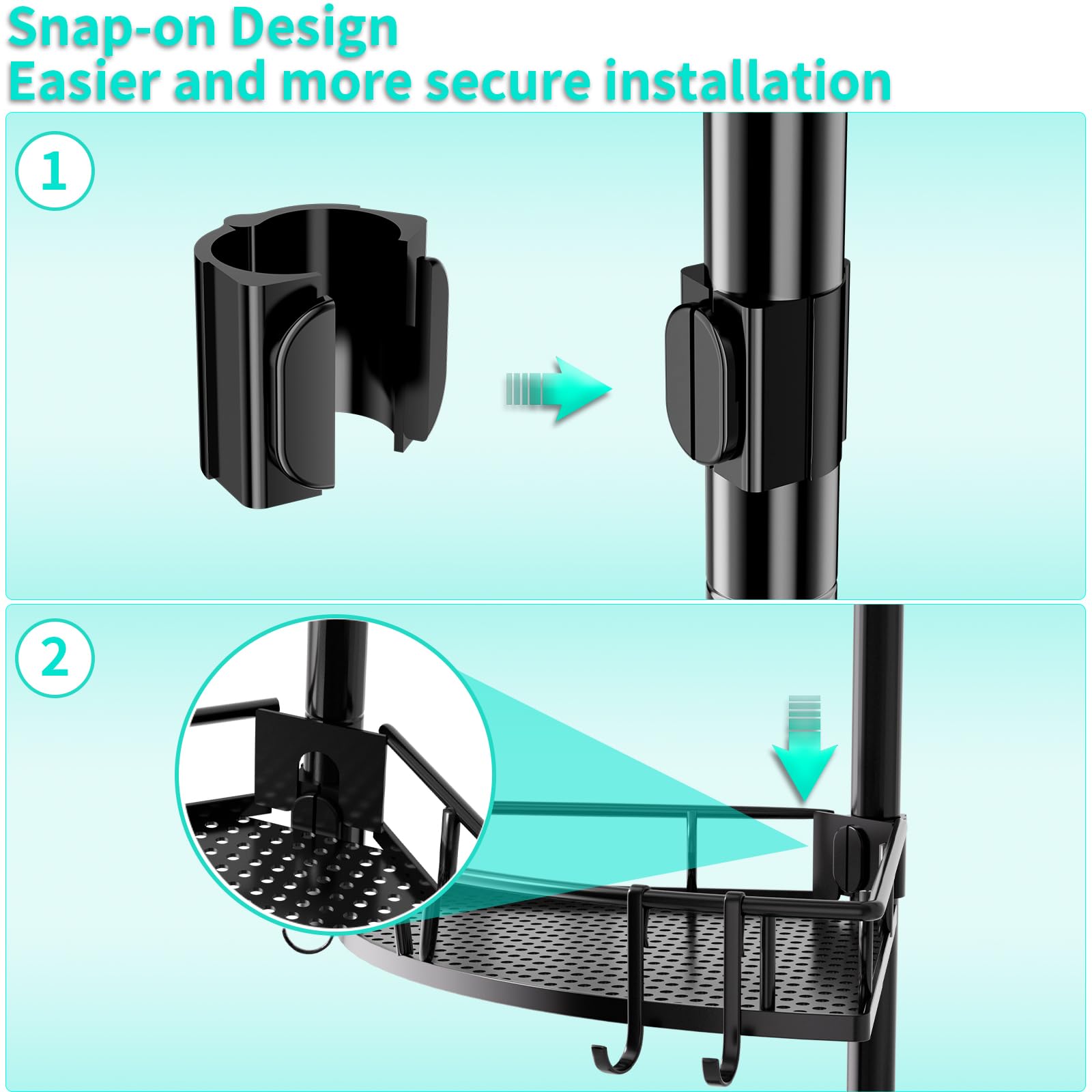 Snap-on Design
Easier and more secure installation

1

2