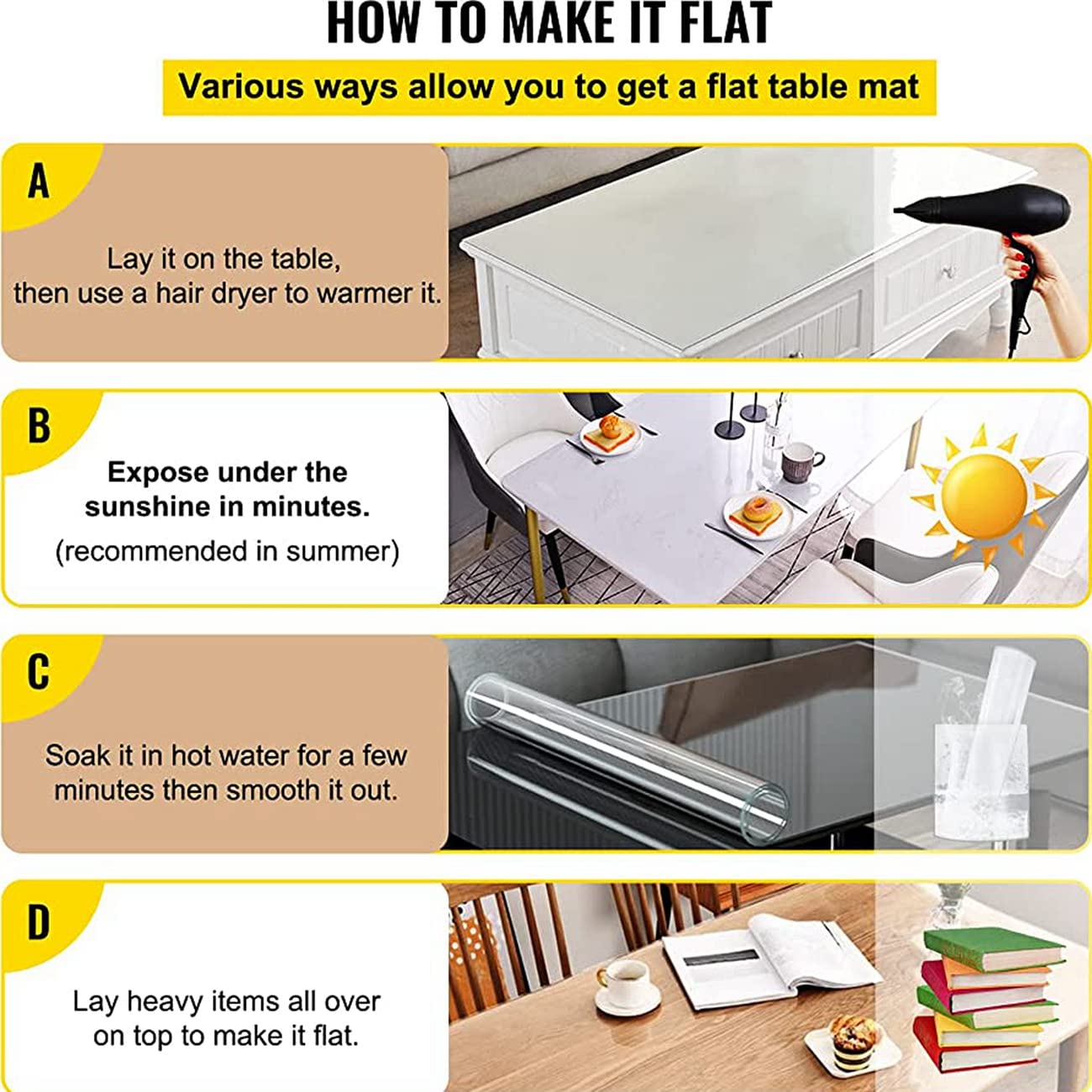 HOW TO MAKE IT FLAT

Various ways allow you to get a flat table mat

A

Lay it on the table, then use a hair dryer to warmer it.

B

Expose under the sunshine in minutes.

(recommended in summer)

C

Soak it in hot water for a few minutes then smooth it out.

D

Lay heavy items all over on top to make it flat.