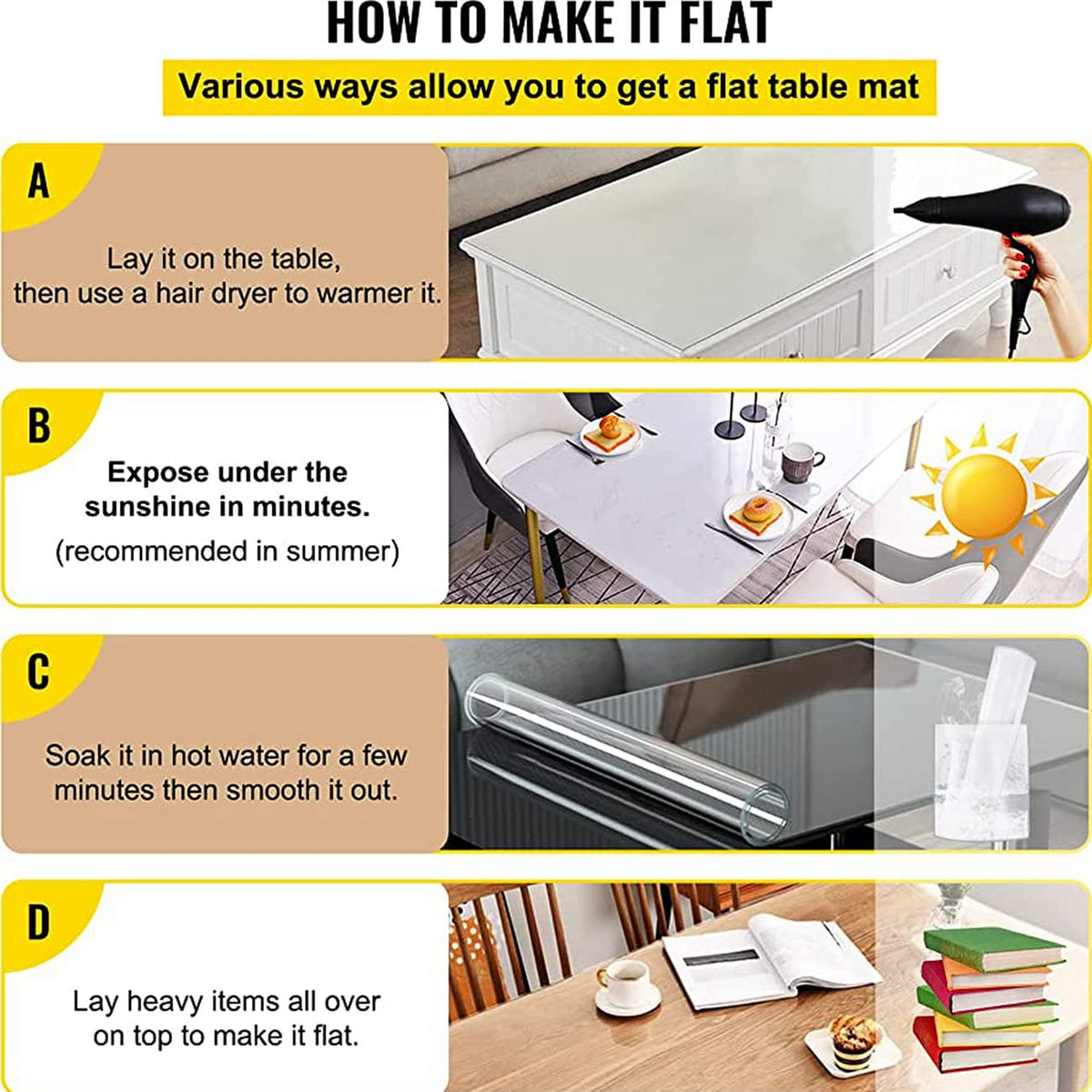 HOW TO MAKE IT FLAT

Various ways allow you to get a flat table mat

A

Lay it on the table, then use a hair dryer to warmer it.

B

Expose under the sunshine in minutes.
(recommended in summer)

C

Soak it in hot water for a few minutes then smooth it out.

D

Lay heavy items all over on top to make it flat.