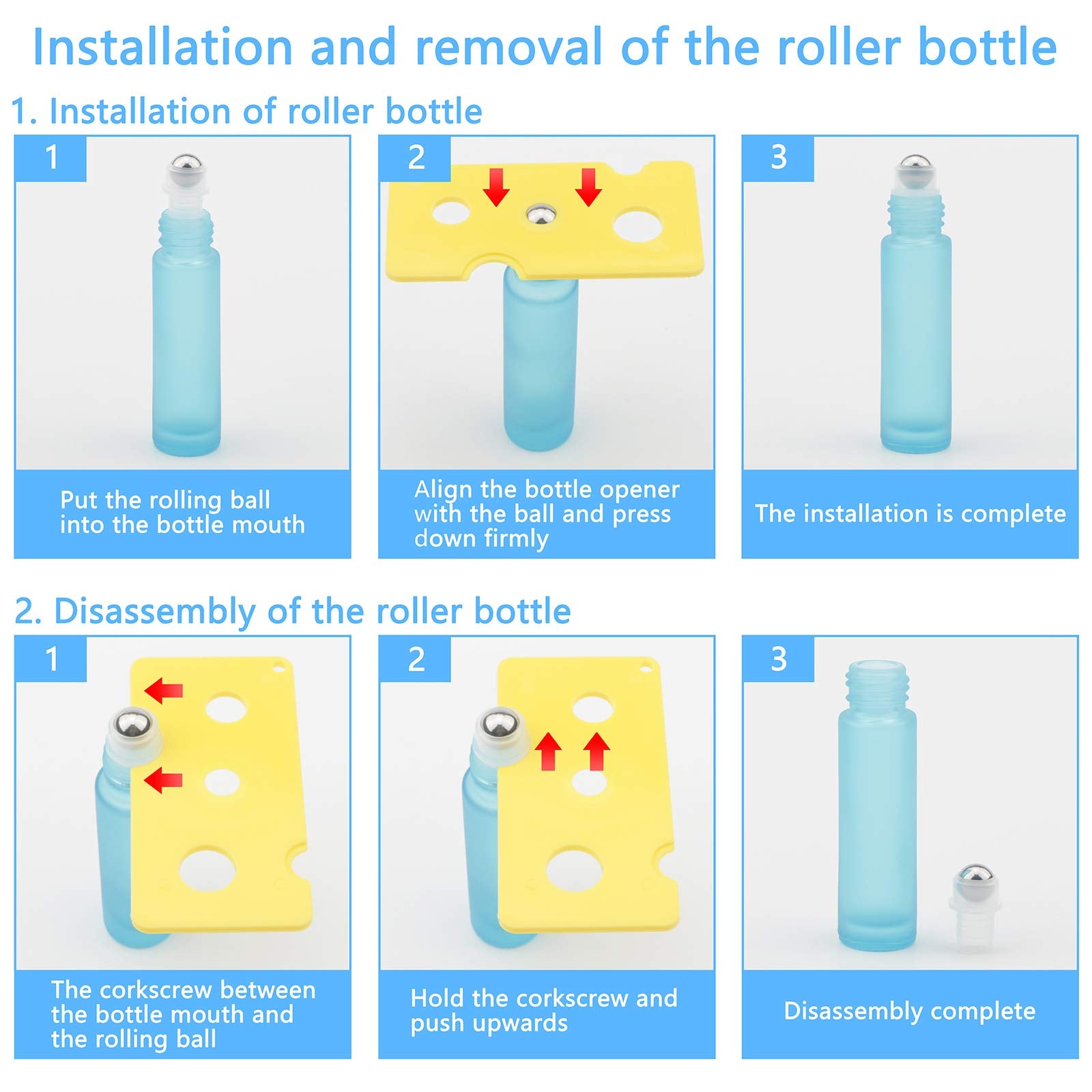 Installation and removal of the roller bottle

1. Installation of roller bottle

1

Put the rolling ball into the bottle mouth

2

Align the bottle opener with the ball and press down firmly

3

The installation is complete

2. Disassembly of the roller bottle

1

The corkscrew between the bottle mouth and the rolling ball

2

Hold the corkscrew and push upwards

3

Disassembly complete