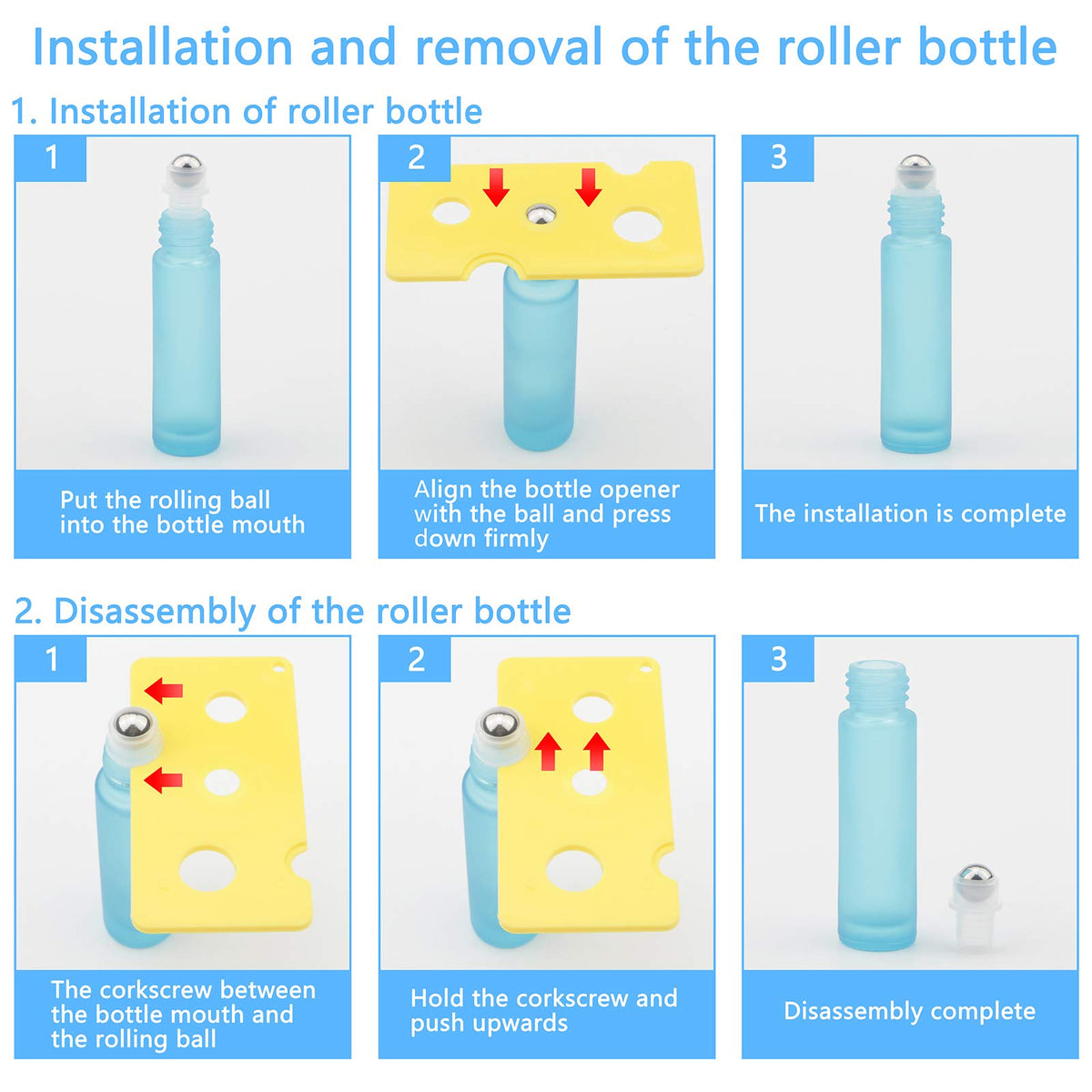 Installation and removal of the roller bottle

1. Installation of roller bottle

1

Put the rolling ball into the bottle mouth

2

Align the bottle opener with the ball and press down firmly

3

The installation is complete

2. Disassembly of the roller bottle

1

The corkscrew between the bottle mouth and the rolling ball

2

Hold the corkscrew and push upwards

3

Disassembly complete