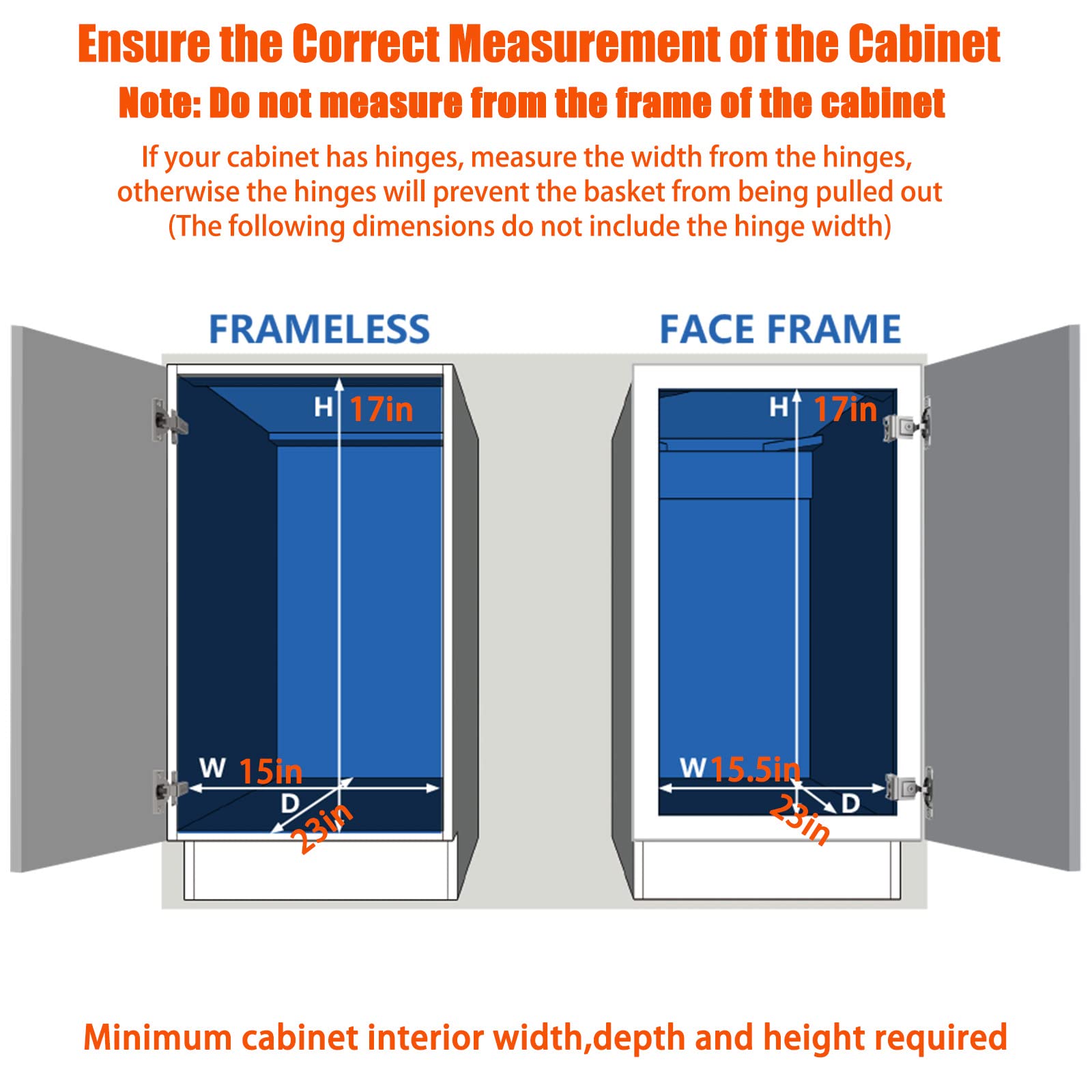 Ensure the Correct Measurement of the Cabinet

Note: Do not measure from the frame of the cabinet

If your cabinet has hinges, measure the width from the hinges, otherwise the hinges will prevent the basket from being pulled out (The following dimensions do not include the hinge width)

FRAMELESS

H 17in

W 15in

D

23in

FACE FRAME

H 17in

W 15.5in

D

23in

Minimum cabinet interior width,depth and height required