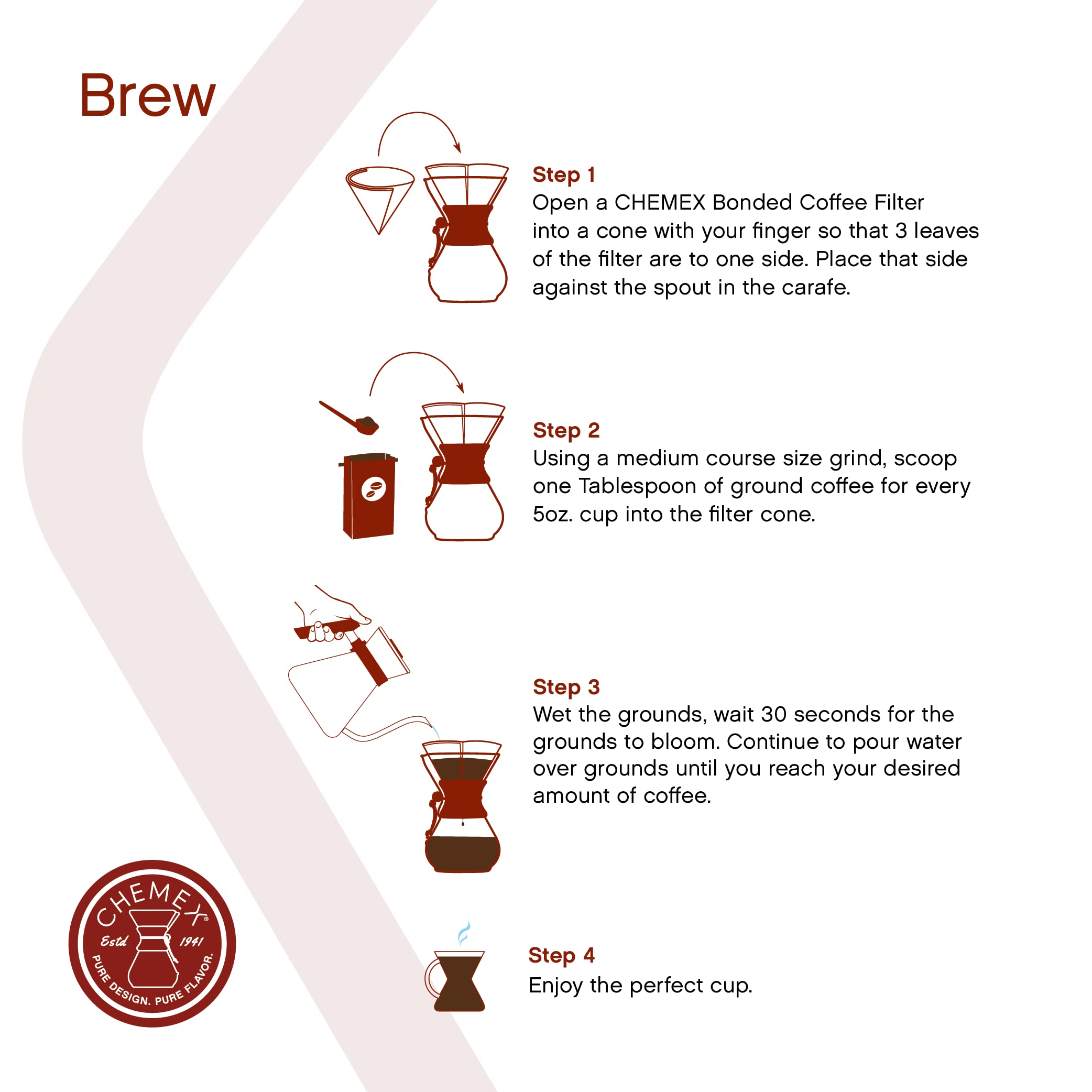 Brew

Step 1
Open a CHEMEX Bonded Coffee Filter into a cone with your finger so that 3 leaves of the filter are to one side. Place that side against the spout in the carafe.

Step 2
Using a medium course size grind, scoop one Tablespoon of ground coffee for every 5oz. cup into the filter cone.

Step 3
Wet the grounds, wait 30 seconds for the grounds to bloom. Continue to pour water over grounds until you reach your desired amount of coffee.

Step 4
Enjoy the perfect cup.

CHEMEX®
Estd 1941
PURE DESIGN. PURE FLAVOR.