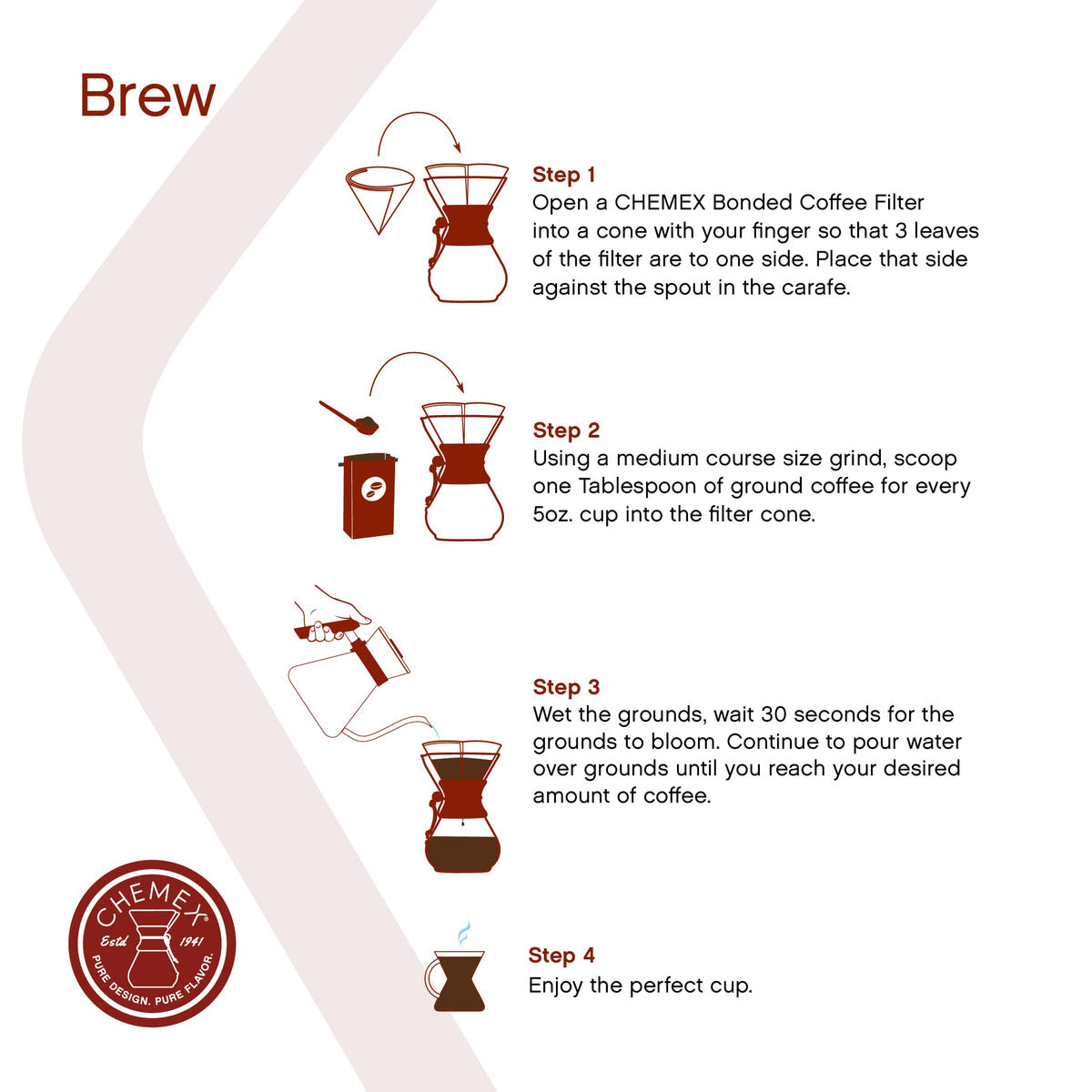 Brew

Step 1
Open a CHEMEX Bonded Coffee Filter into a cone with your finger so that 3 leaves of the filter are to one side. Place that side against the spout in the carafe.

Step 2
Using a medium course size grind, scoop one Tablespoon of ground coffee for every 5oz. cup into the filter cone.

Step 3
Wet the grounds, wait 30 seconds for the grounds to bloom. Continue to pour water over grounds until you reach your desired amount of coffee.

Step 4
Enjoy the perfect cup.

CHEMEX®
Estd 1941
PURE DESIGN. PURE FLAVOR.