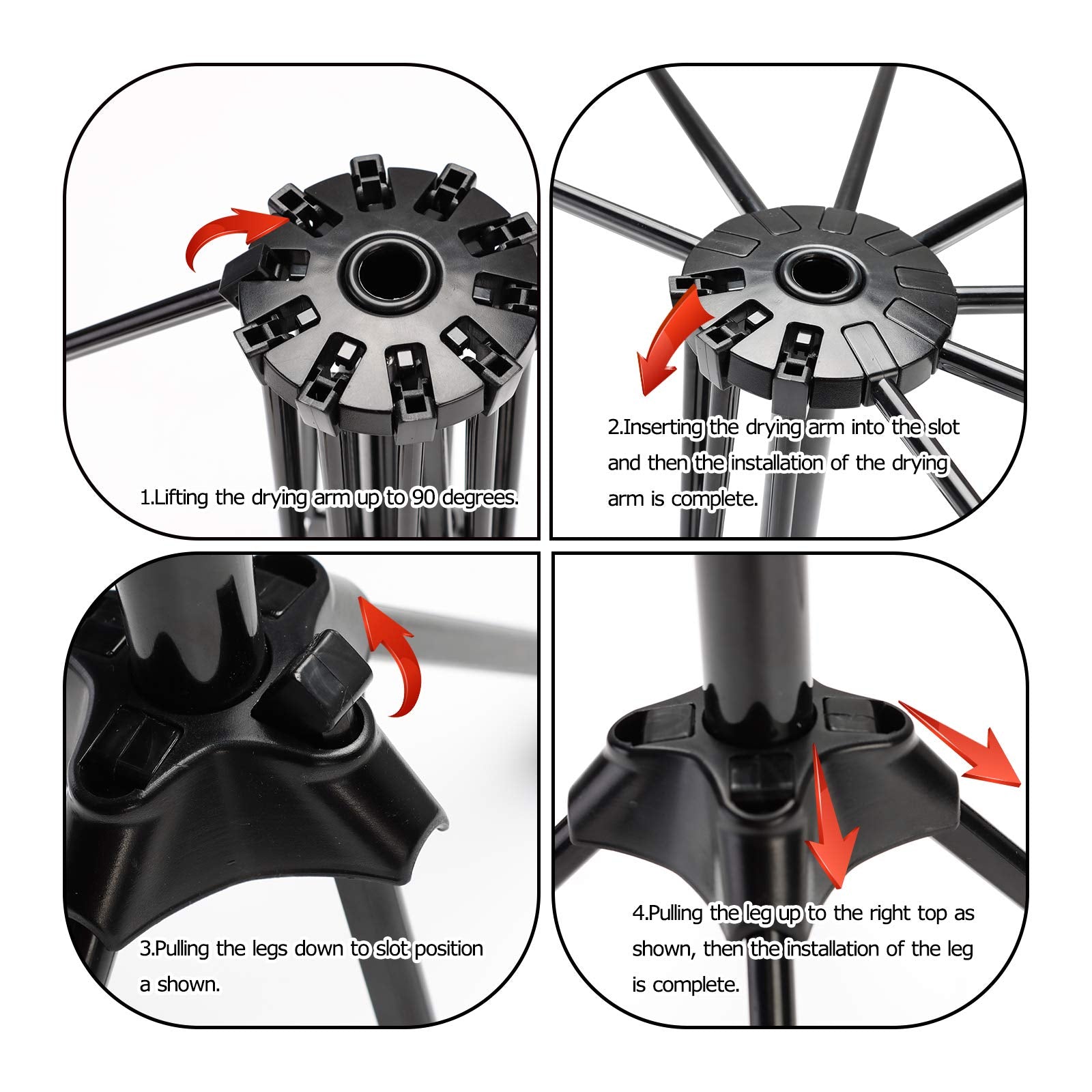 1.Lifting the drying arm up to 90 degrees.

2.Inserting the drying arm into the slot and then the installation of the drying arm is complete.

3.Pulling the legs down to slot position a shown.

4.Pulling the leg up to the right top as shown, then the installation of the leg is complete.