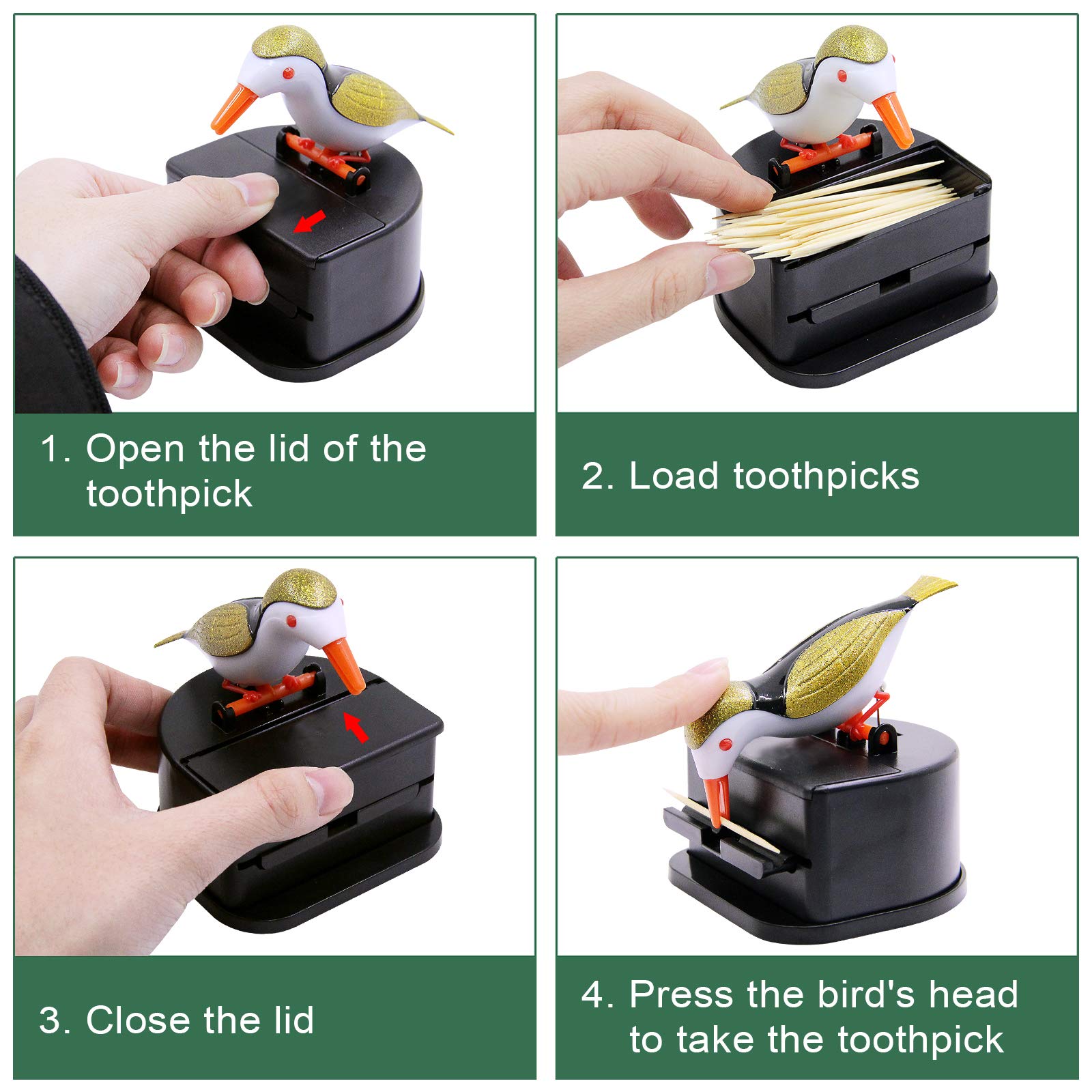 1. Open the lid of the toothpick

2. Load toothpicks

3. Close the lid

4. Press the bird's head to take the toothpick