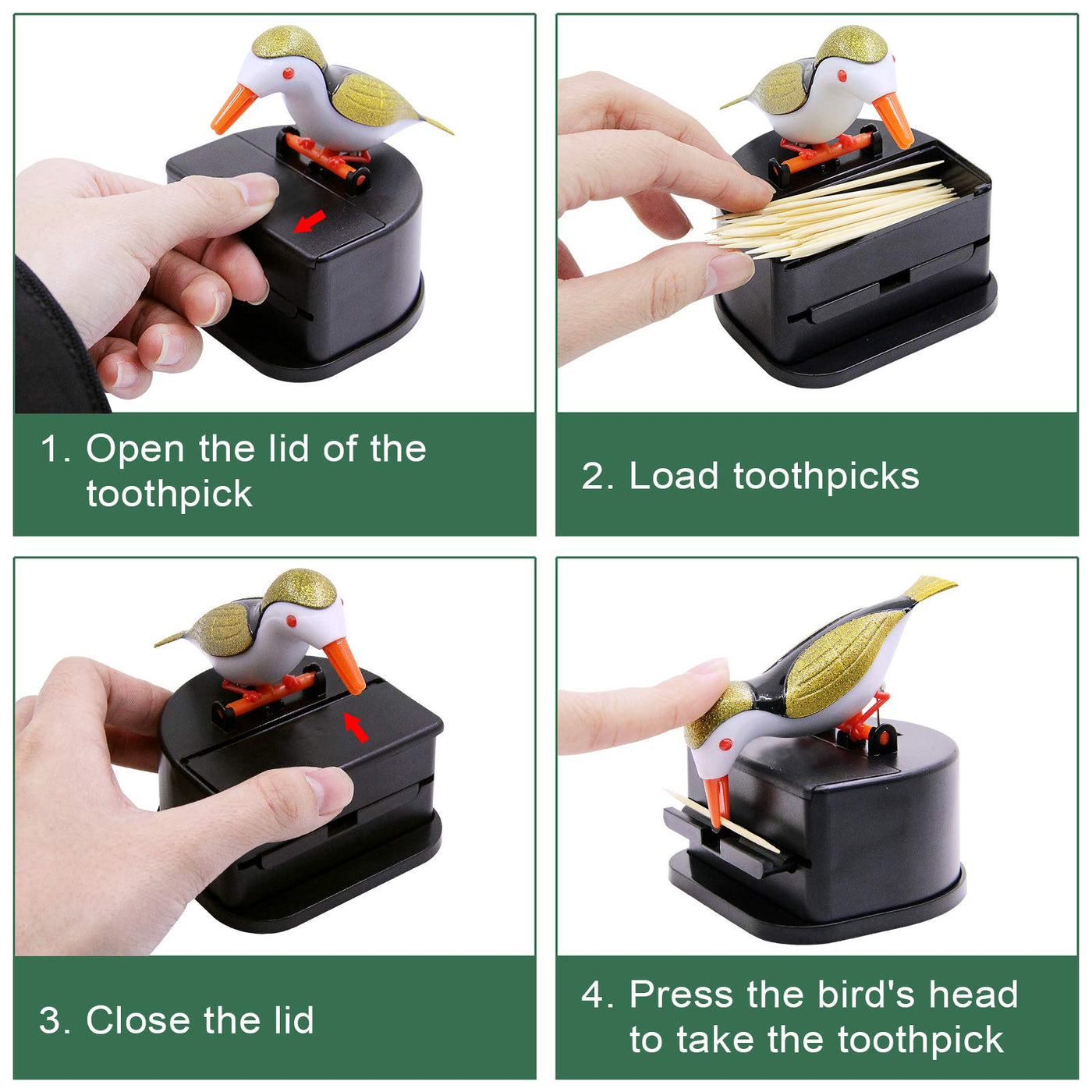 1. Open the lid of the toothpick

2. Load toothpicks

3. Close the lid

4. Press the bird's head to take the toothpick