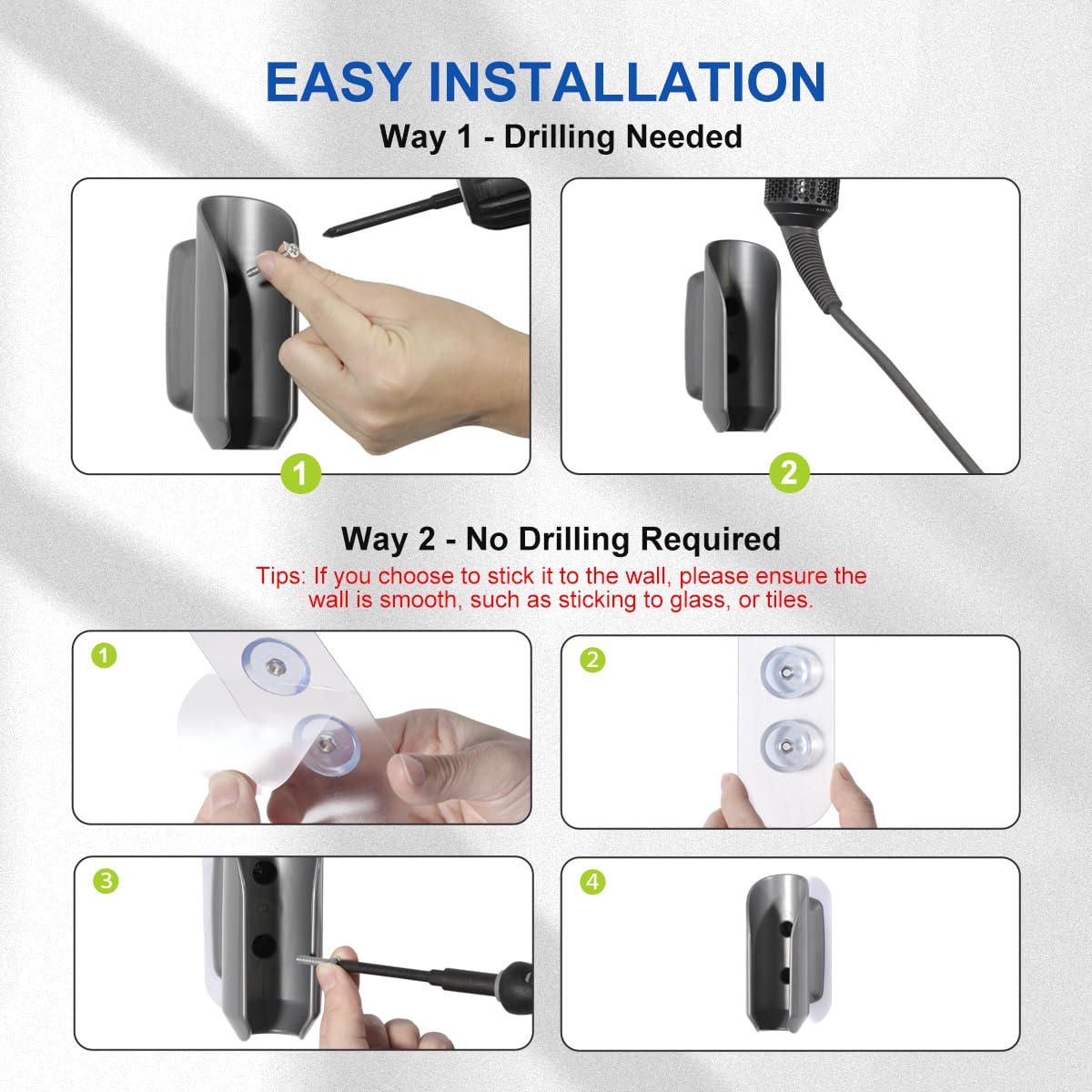 EASY INSTALLATION
Way 1 - Drilling Needed

1

2

Way 2 - No Drilling Required
Tips: If you choose to stick it to the wall, please ensure the wall is smooth, such as sticking to glass, or tiles.

1

2

3

4