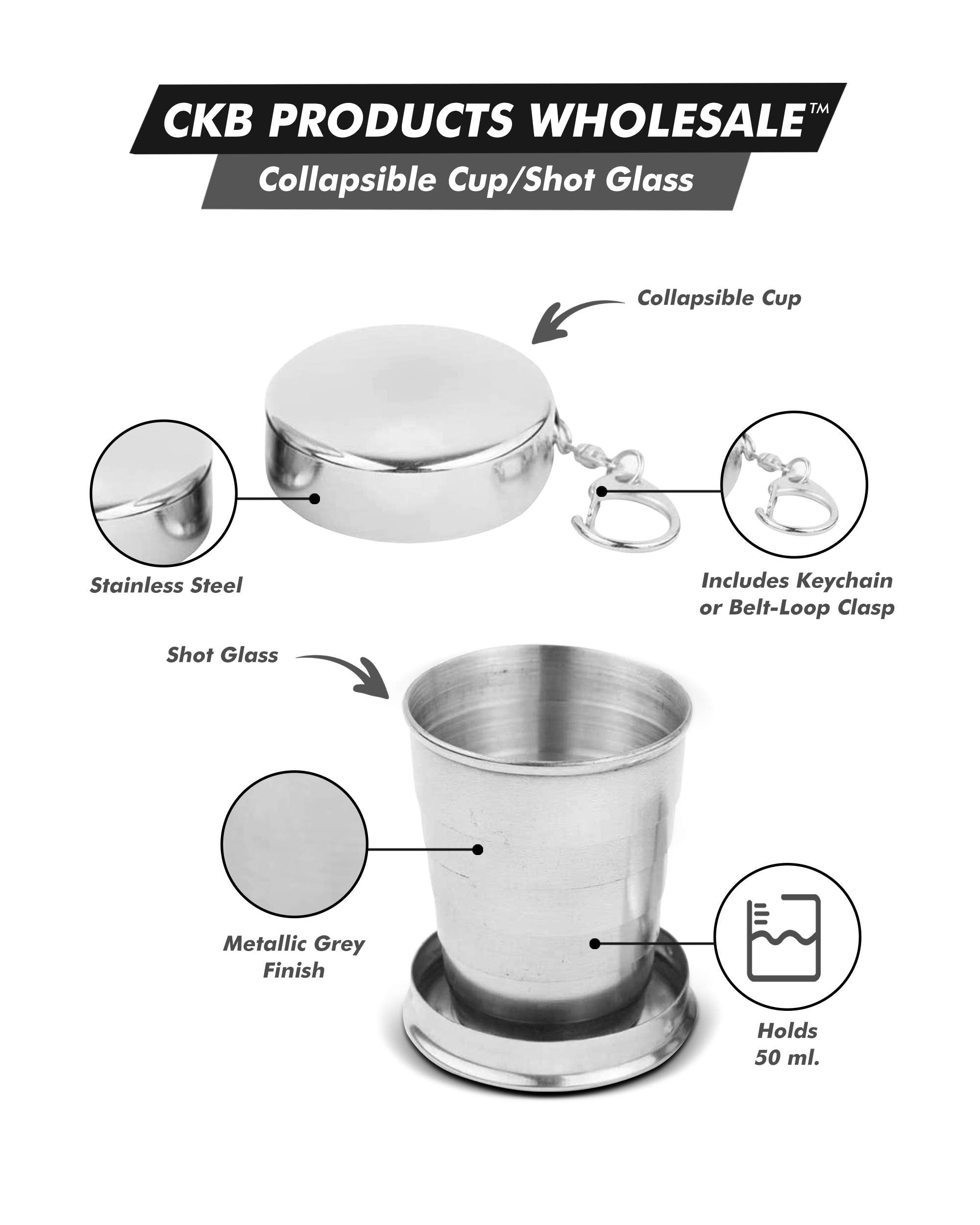 CKB PRODUCTS WHOLESALE™
Collapsible Cup/Shot Glass

Collapsible Cup

Stainless Steel

Includes Keychain or Belt-Loop Clasp

Shot Glass

Metallic Grey Finish

Holds 50 ml.