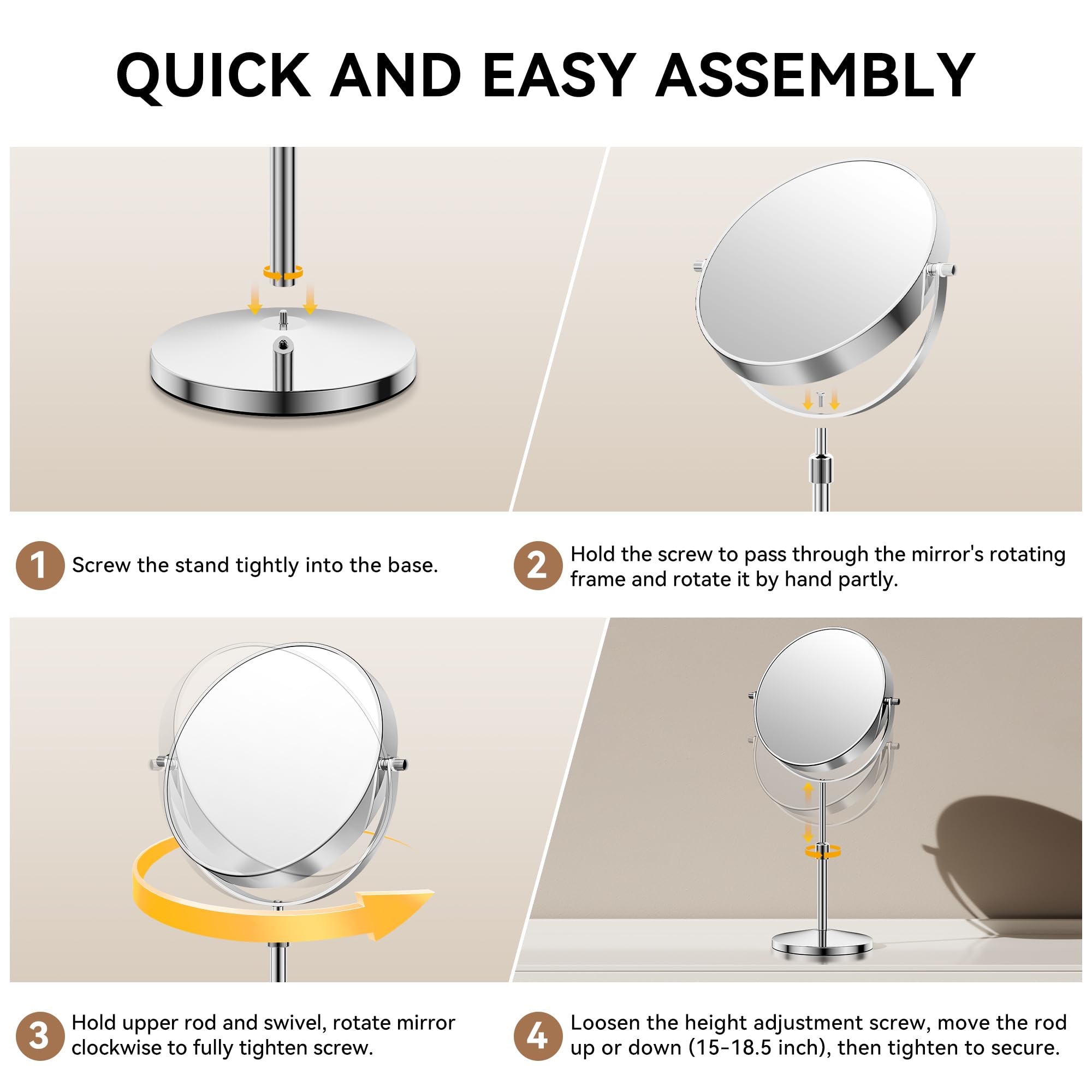 QUICK AND EASY ASSEMBLY

1 Screw the stand tightly into the base.

2 Hold the screw to pass through the mirror's rotating frame and rotate it by hand partly.

3 Hold upper rod and swivel, rotate mirror clockwise to fully tighten screw.

4 Loosen the height adjustment screw, move the rod up or down (15-18.5 inch), then tighten to secure.