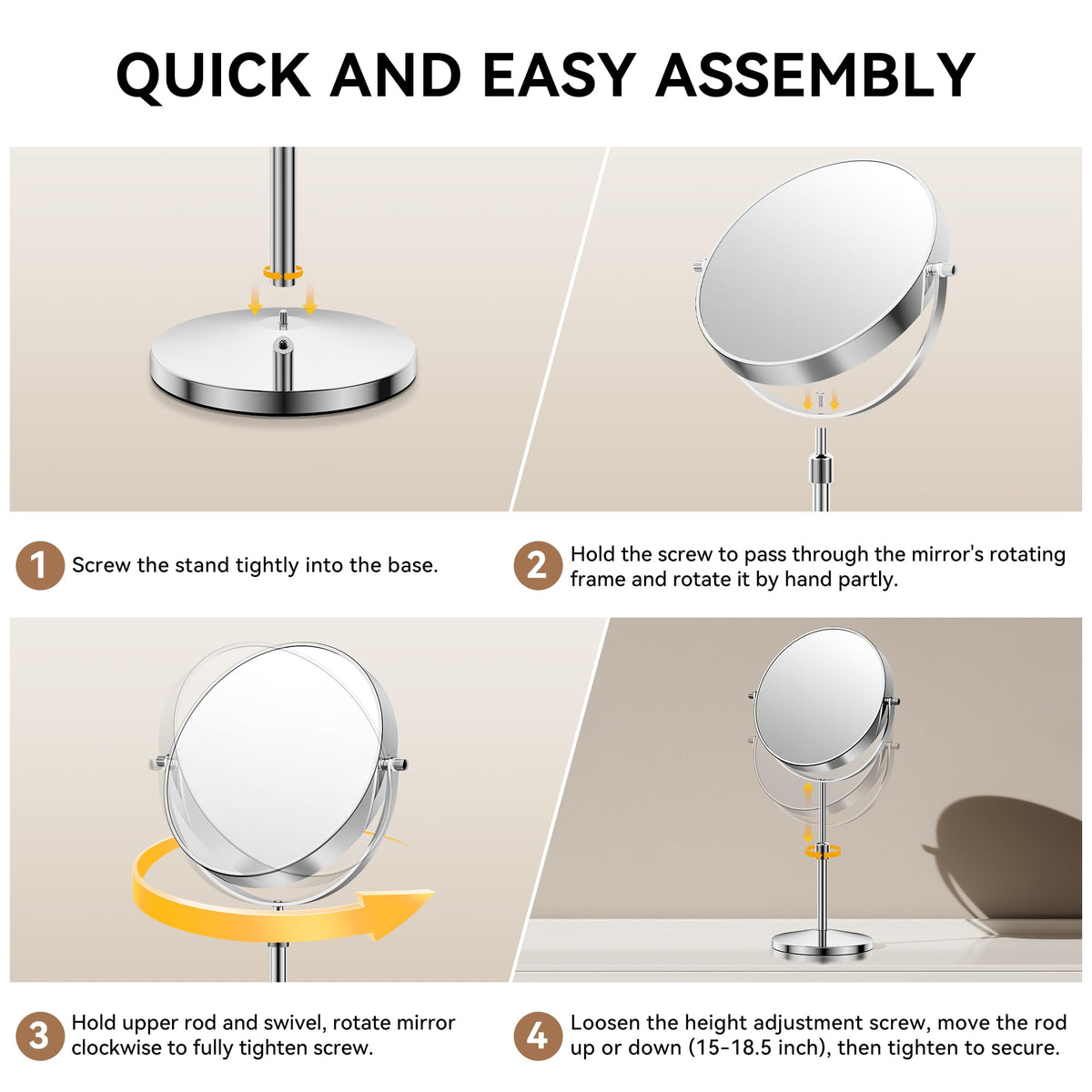 QUICK AND EASY ASSEMBLY

1 Screw the stand tightly into the base.

2 Hold the screw to pass through the mirror's rotating frame and rotate it by hand partly.

3 Hold upper rod and swivel, rotate mirror clockwise to fully tighten screw.

4 Loosen the height adjustment screw, move the rod up or down (15-18.5 inch), then tighten to secure.