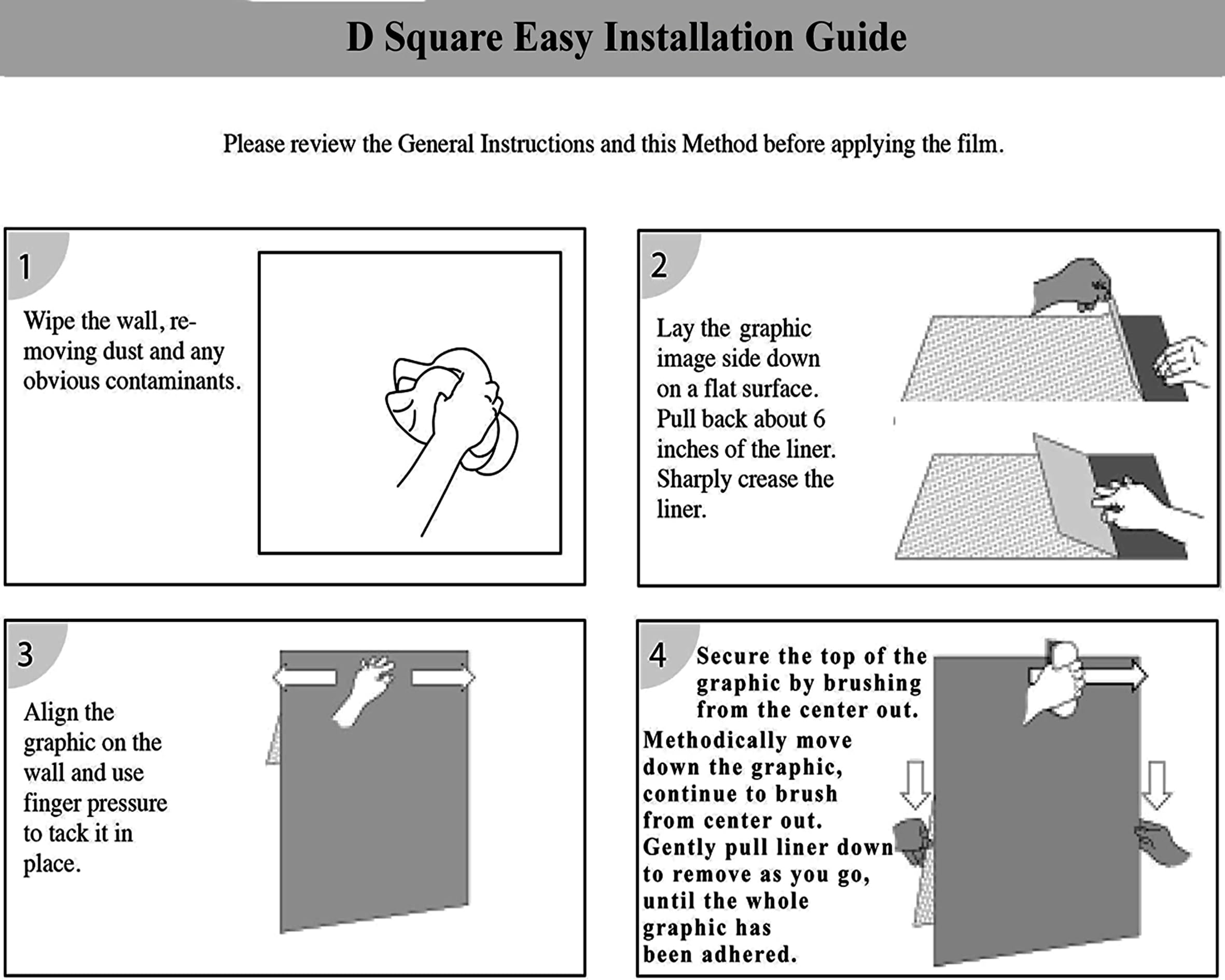 D Square Easy Installation Guide

Please review the General Instructions and this Method before applying the film.

1

Wipe the wall, removing dust and any obvious contaminants.

2

Lay the graphic image side down on a flat surface. Pull back about 6 inches of the liner. Sharply crease the liner.

3

Align the graphic on the wall and use finger pressure to tack it in place.

4

Secure the top of the graphic by brushing from the center out.

Methodically move down the graphic, continue to brush from center out. Gently pull liner down to remove as you go, until the whole graphic has been adhered.