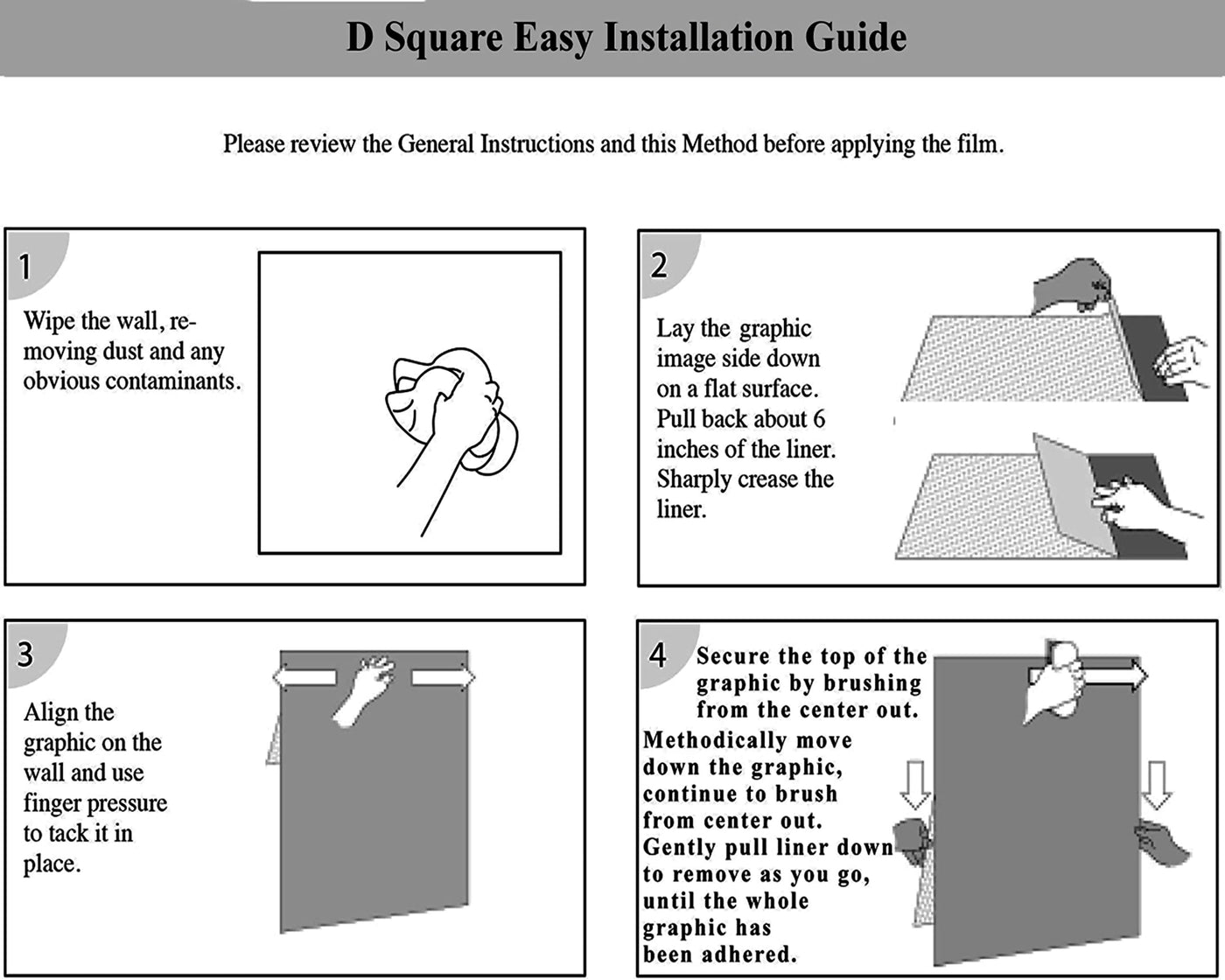 D Square Easy Installation Guide

Please review the General Instructions and this Method before applying the film.

1

Wipe the wall, removing dust and any obvious contaminants.

2

Lay the graphic image side down on a flat surface. Pull back about 6 inches of the liner. Sharply crease the liner.

3

Align the graphic on the wall and use finger pressure to tack it in place.

4

Secure the top of the graphic by brushing from the center out. Methodically move down the graphic, continue to brush from center out. Gently pull liner down to remove as you go, until the whole graphic has been adhered.