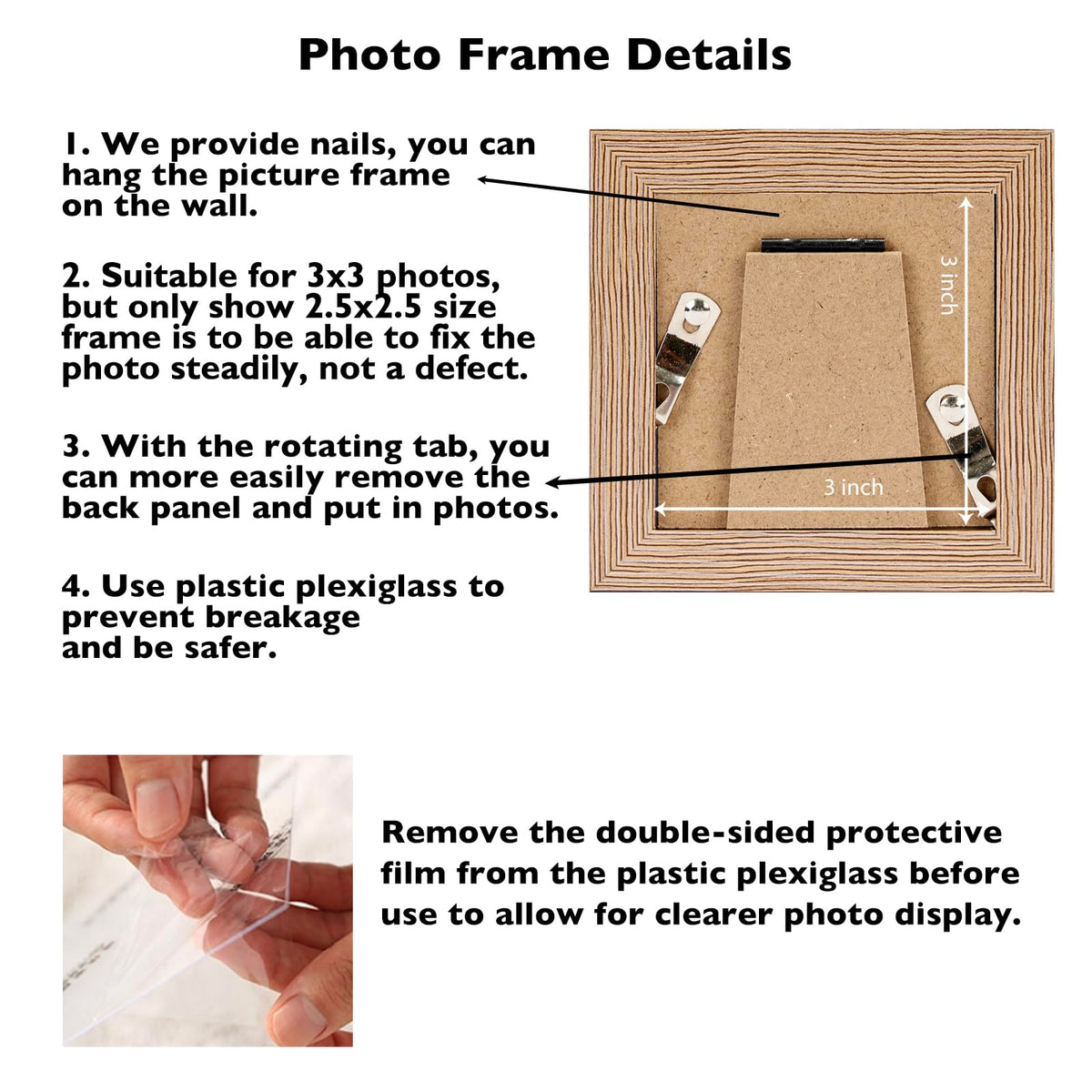 Photo Frame Details

1. We provide nails, you can hang the picture frame on the wall.

2. Suitable for 3x3 photos, but only show 2.5x2.5 size frame is to be able to fix the photo steadily, not a defect.

3. With the rotating tab, you can more easily remove the back panel and put in photos.

4. Use plastic plexiglass to prevent breakage and be safer.

3 inch

3 inch

Remove the double-sided protective film from the plastic plexiglass before use to allow for clearer photo display.