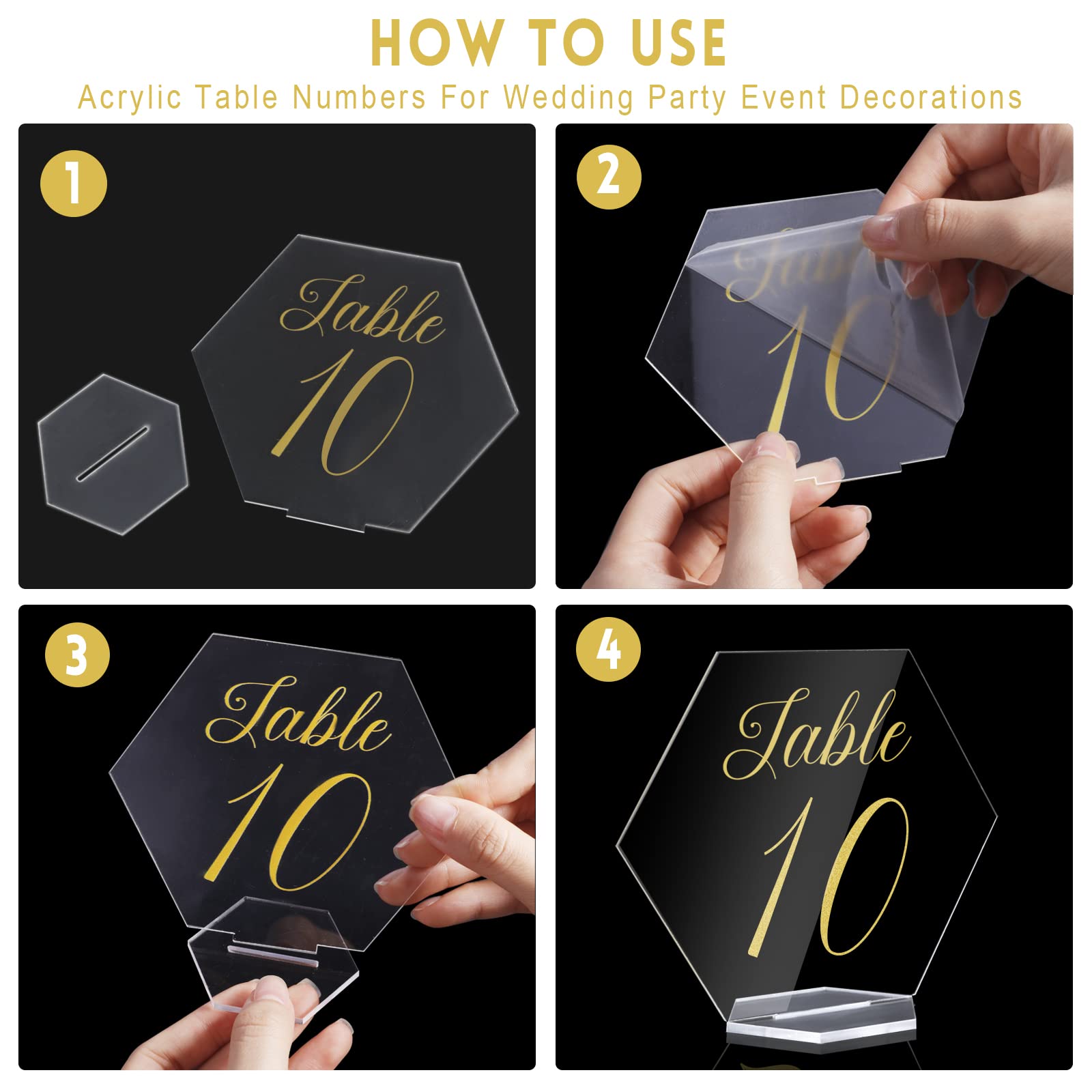 HOW TO USE

Acrylic Table Numbers For Wedding Party Event Decorations

1

Table
10

2

Table
10

3

Table
10

4

Table
10