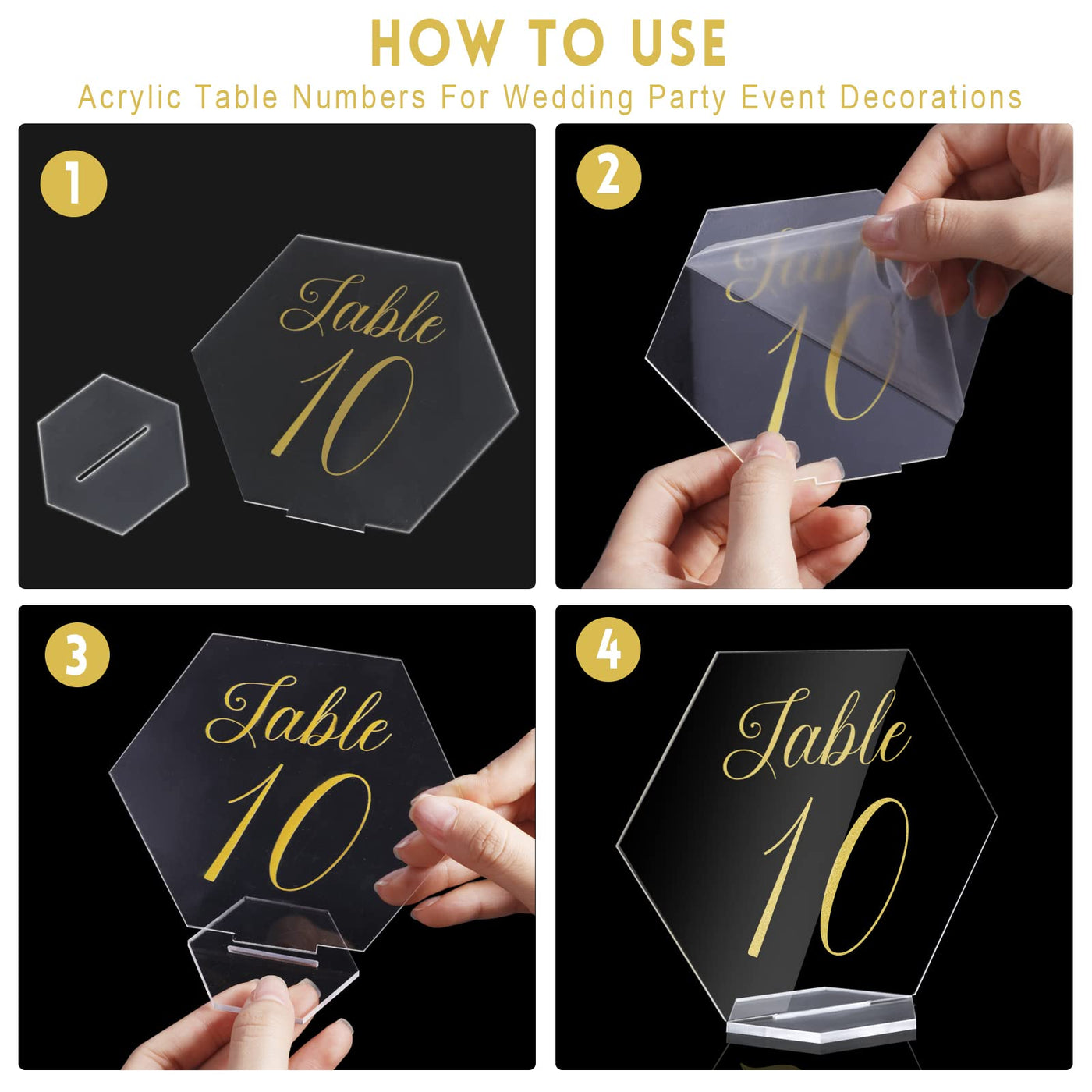 HOW TO USE

Acrylic Table Numbers For Wedding Party Event Decorations

1

Table
10

2

Table
10

3

Table
10

4

Table
10