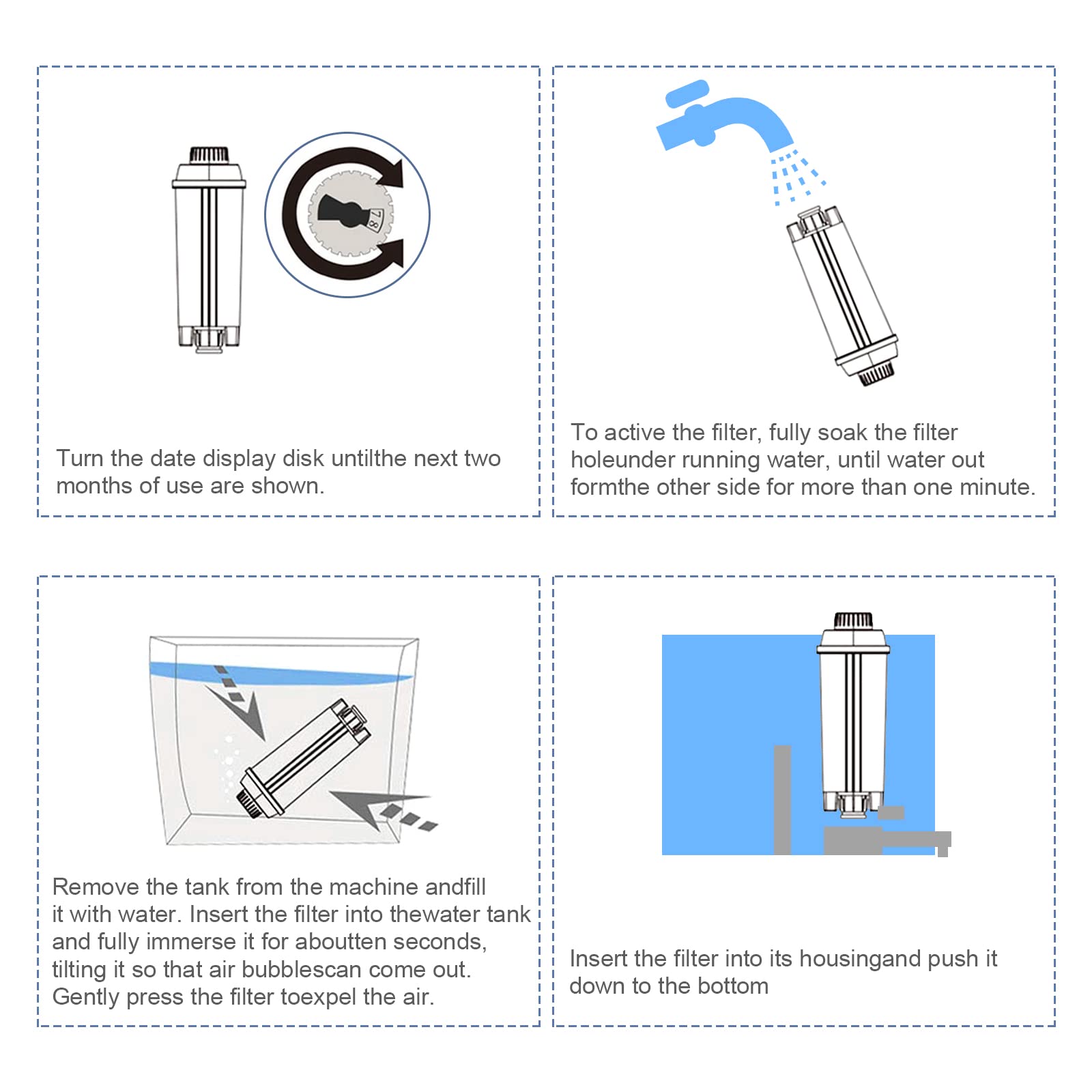 7 8

Turn the date display disk untilthe next two months of use are shown.

To active the filter, fully soak the filter holeunder running water, until water out formthe other side for more than one minute.

Remove the tank from the machine andfill it with water. Insert the filter into thewater tank and fully immerse it for aboutten seconds, tilting it so that air bubblescan come out. Gently press the filter toexpel the air.

Insert the filter into its housingand push it down to the bottom