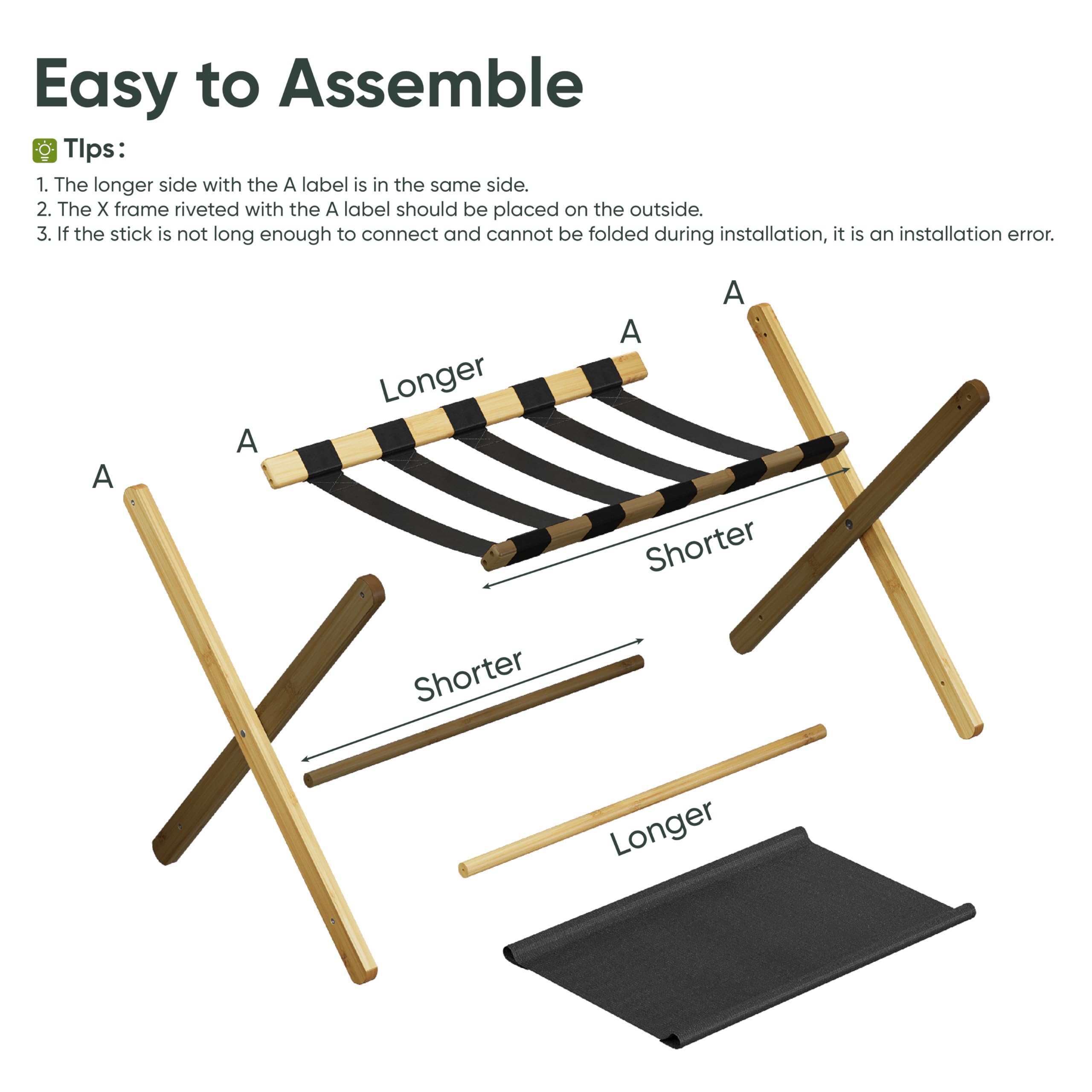 Easy to Assemble

TIps:

1. The longer side with the A label is in the same side.
2. The X frame riveted with the A label should be placed on the outside.
3. If the stick is not long enough to connect and cannot be folded during installation, it is an installation error.

A

A

Longer

A

A

Shorter

Shorter

Longer