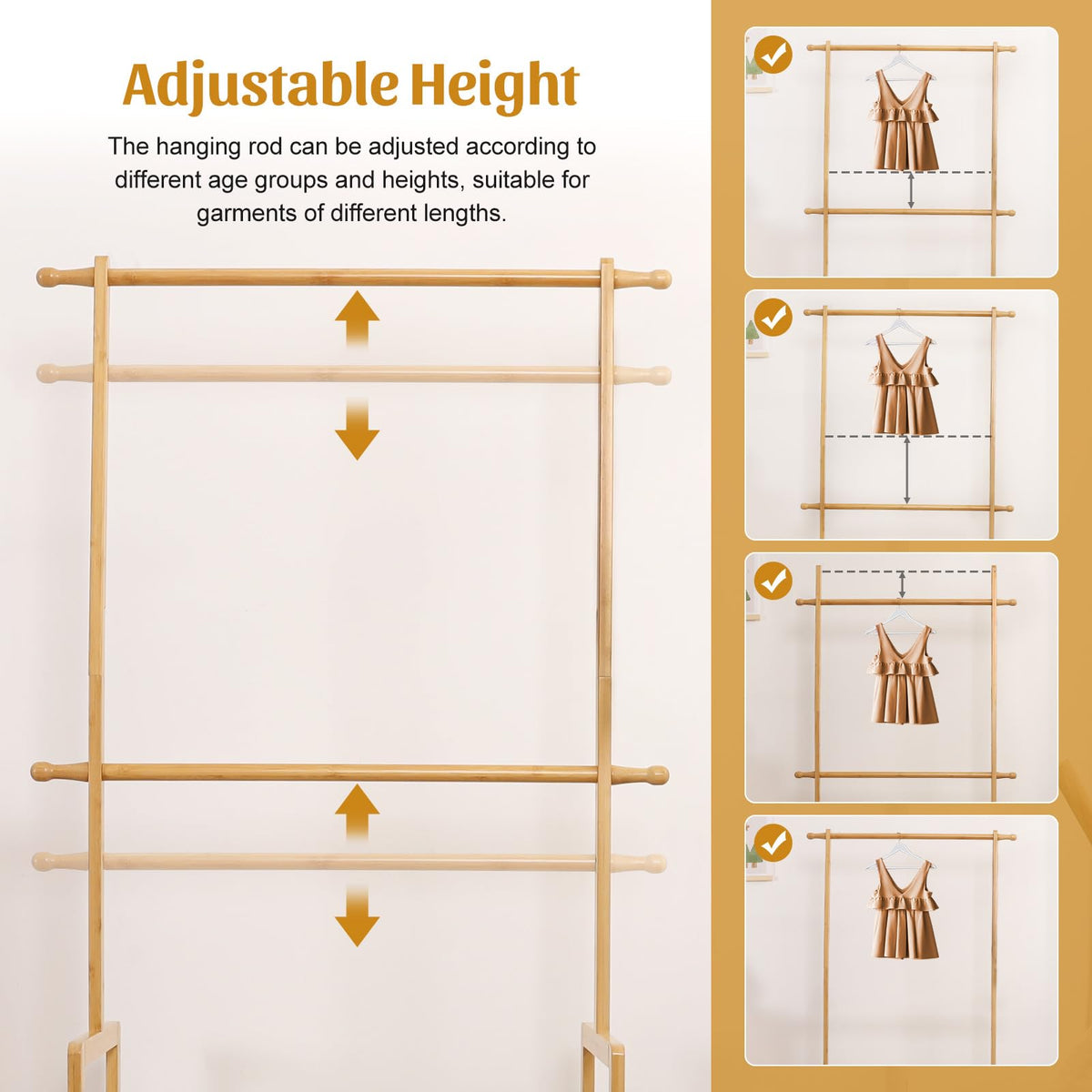 Adjustable Height

The hanging rod can be adjusted according to different age groups and heights, suitable for garments of different lengths.