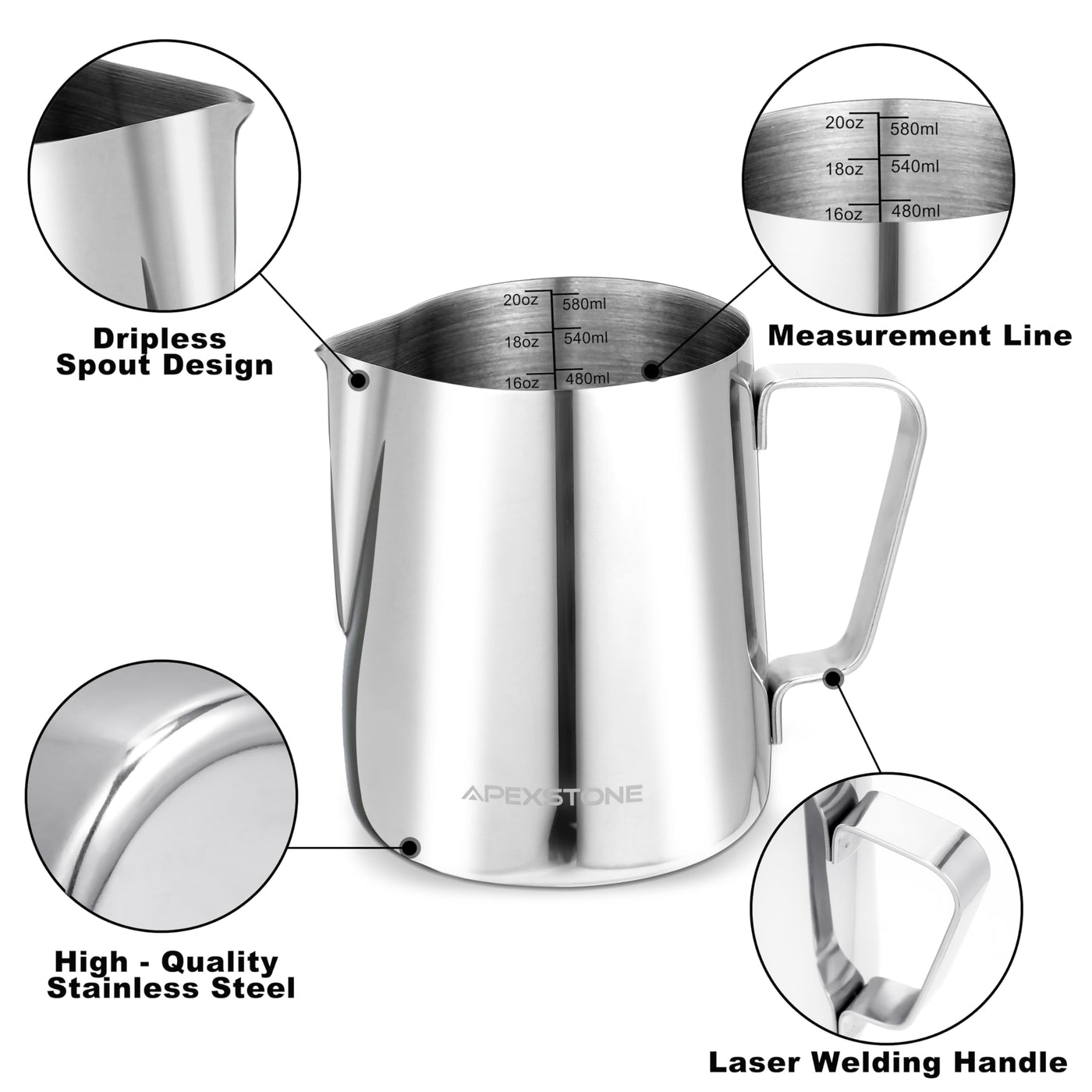 20oz 580ml
18oz 540ml
16oz 480ml

Dripless Spout Design

Measurement Line

20oz 580ml
18oz 540ml
16oz 480ml

APEXSTONE

High - Quality Stainless Steel

Laser Welding Handle