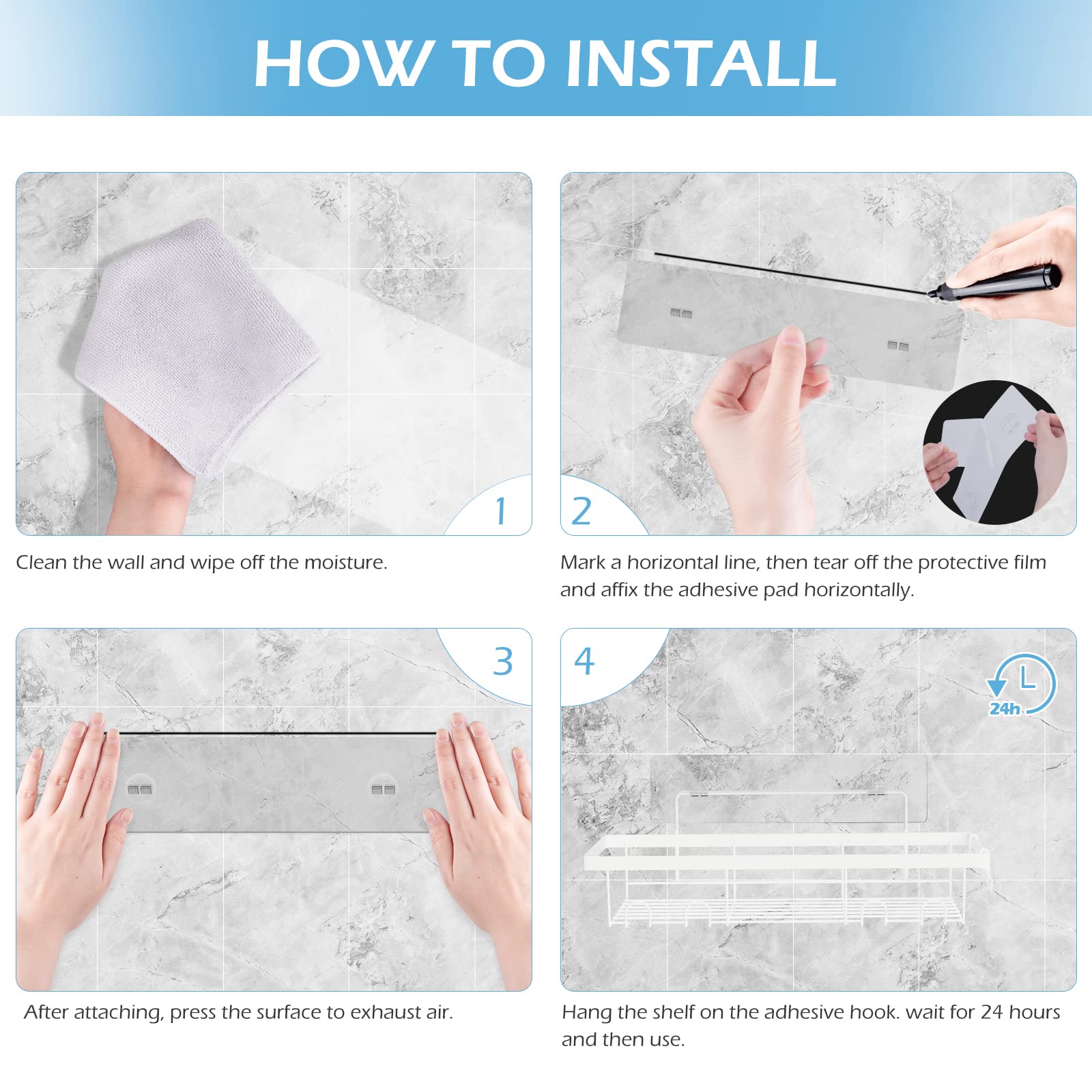 HOW TO INSTALL

1

Clean the wall and wipe off the moisture.

2

Mark a horizontal line, then tear off the protective film and affix the adhesive pad horizontally.

3

After attaching, press the surface to exhaust air.

4

24h

Hang the shelf on the adhesive hook. wait for 24 hours and then use.