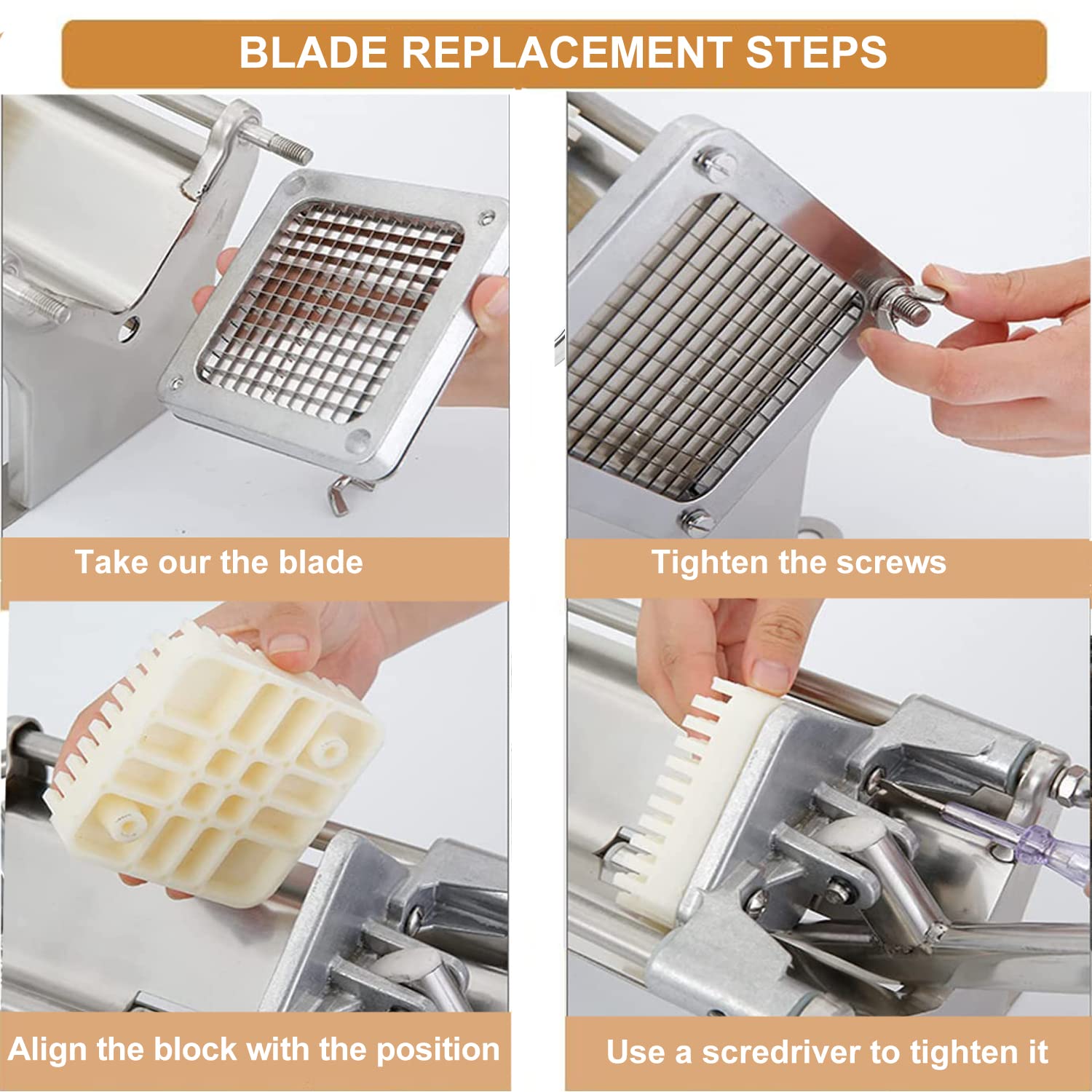 BLADE REPLACEMENT STEPS

Take our the blade

Tighten the screws

Align the block with the position

Use a scredriver to tighten it