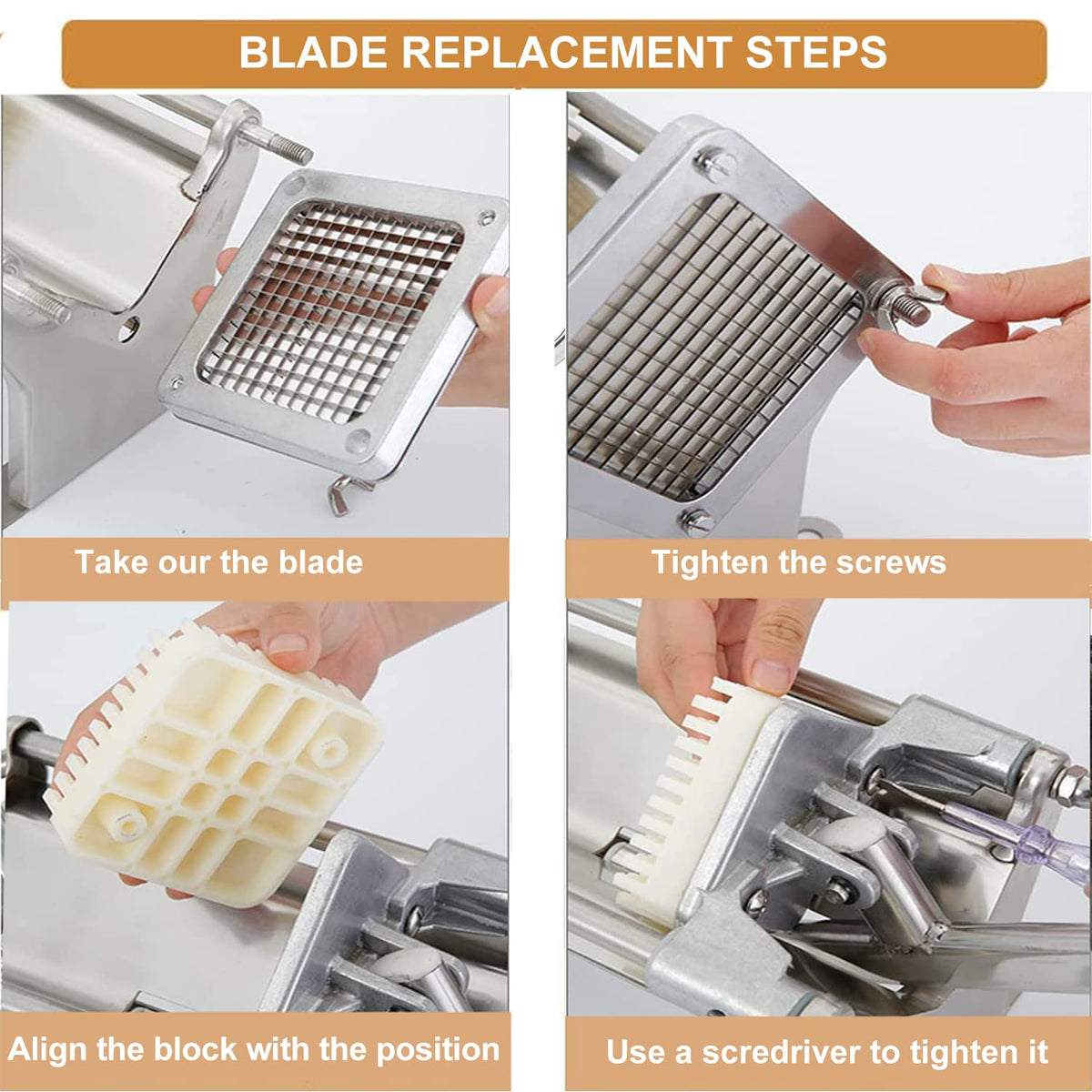 BLADE REPLACEMENT STEPS

Take our the blade

Tighten the screws

Align the block with the position

Use a scredriver to tighten it