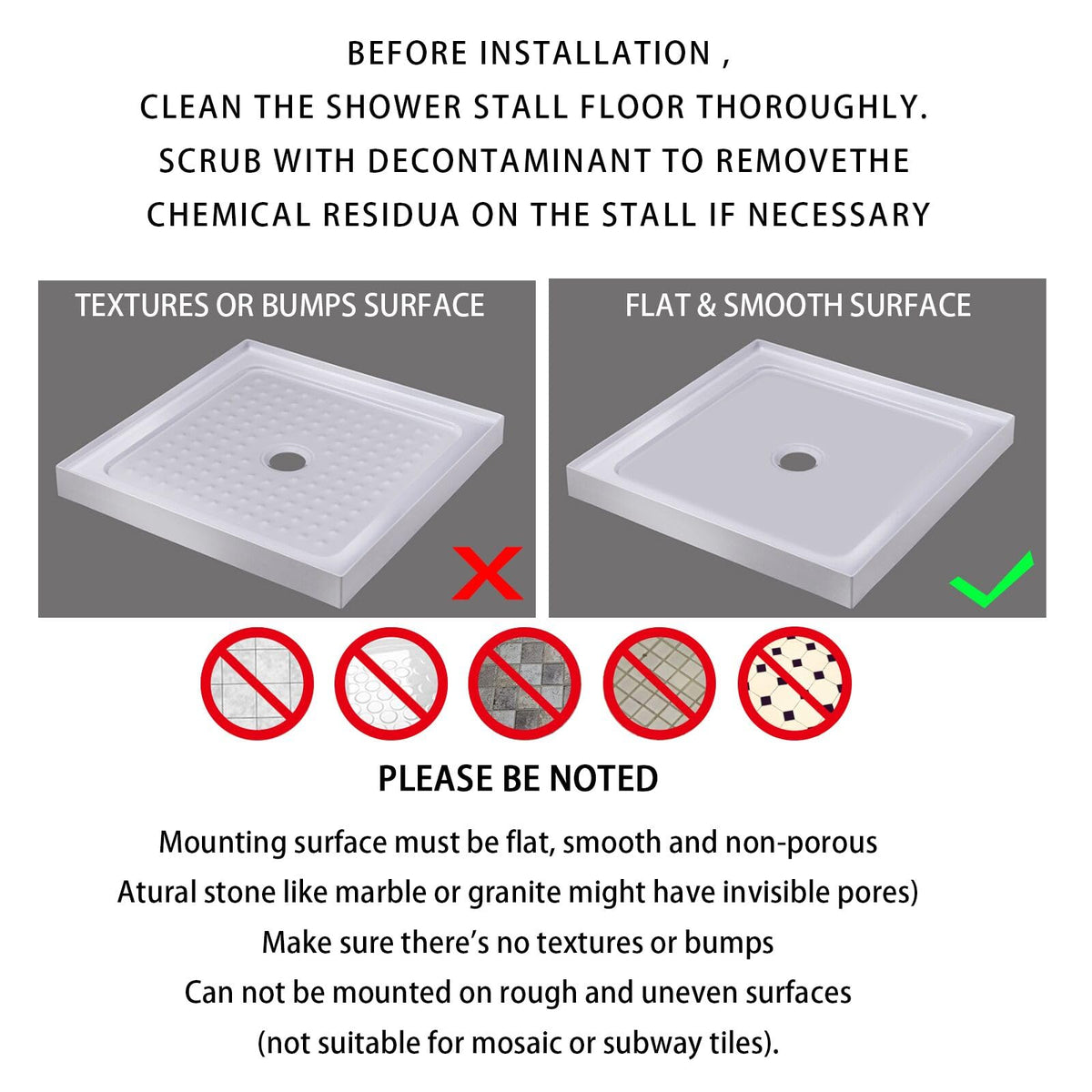 BEFORE INSTALLATION ,
CLEAN THE SHOWER STALL FLOOR THOROUGHLY.
SCRUB WITH DECONTAMINANT TO REMOVETHE
CHEMICAL RESIDUA ON THE STALL IF NECESSARY

TEXTURES OR BUMPS SURFACE

FLAT & SMOOTH SURFACE

PLEASE BE NOTED

Mounting surface must be flat, smooth and non-porous
Atural stone like marble or granite might have invisible pores)
Make sure there's no textures or bumps
Can not be mounted on rough and uneven surfaces
(not suitable for mosaic or subway tiles).