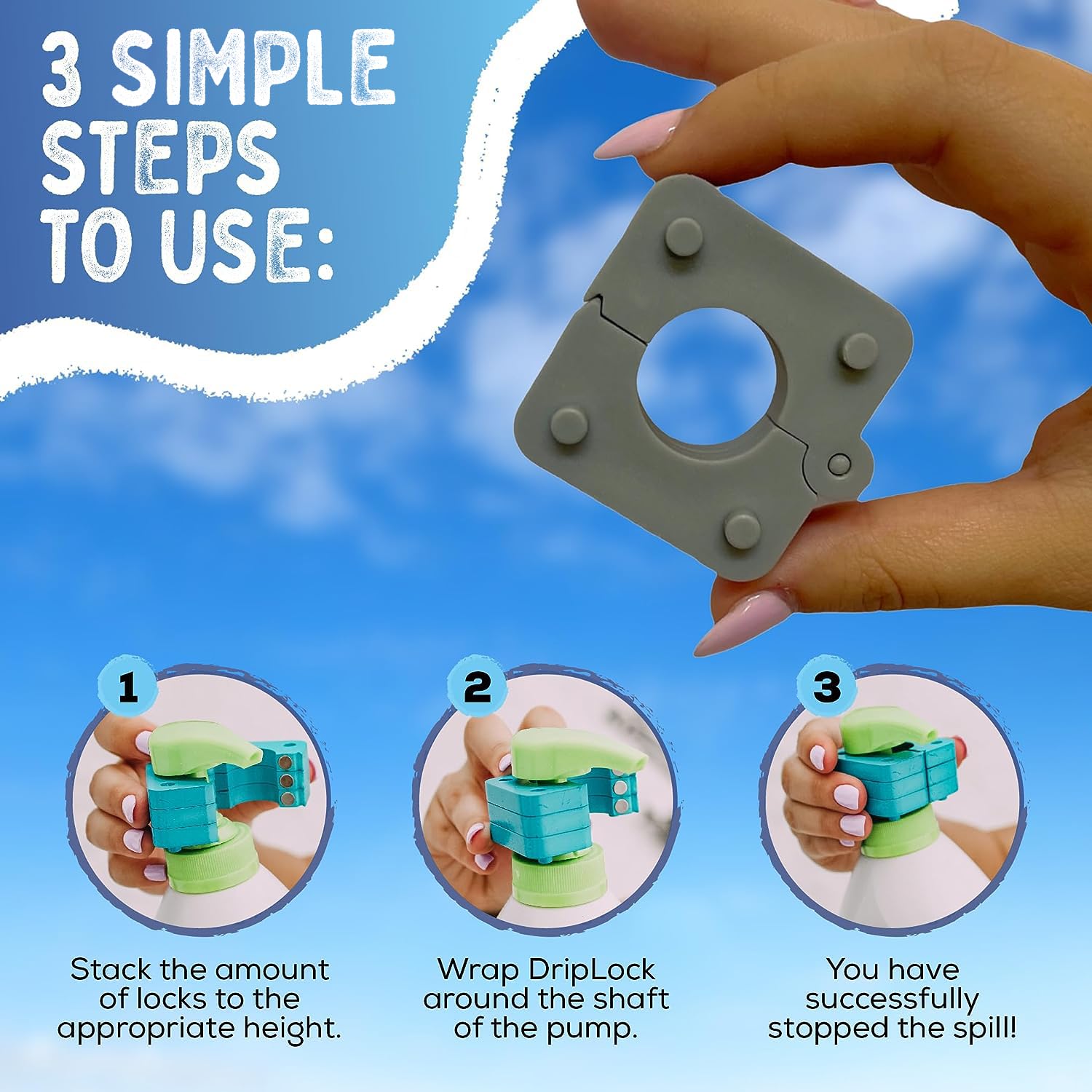 3 SIMPLE STEPS TO USE:

1

Stack the amount of locks to the appropriate height.

2

Wrap DripLock around the shaft of the pump.

3

You have successfully stopped the spill!