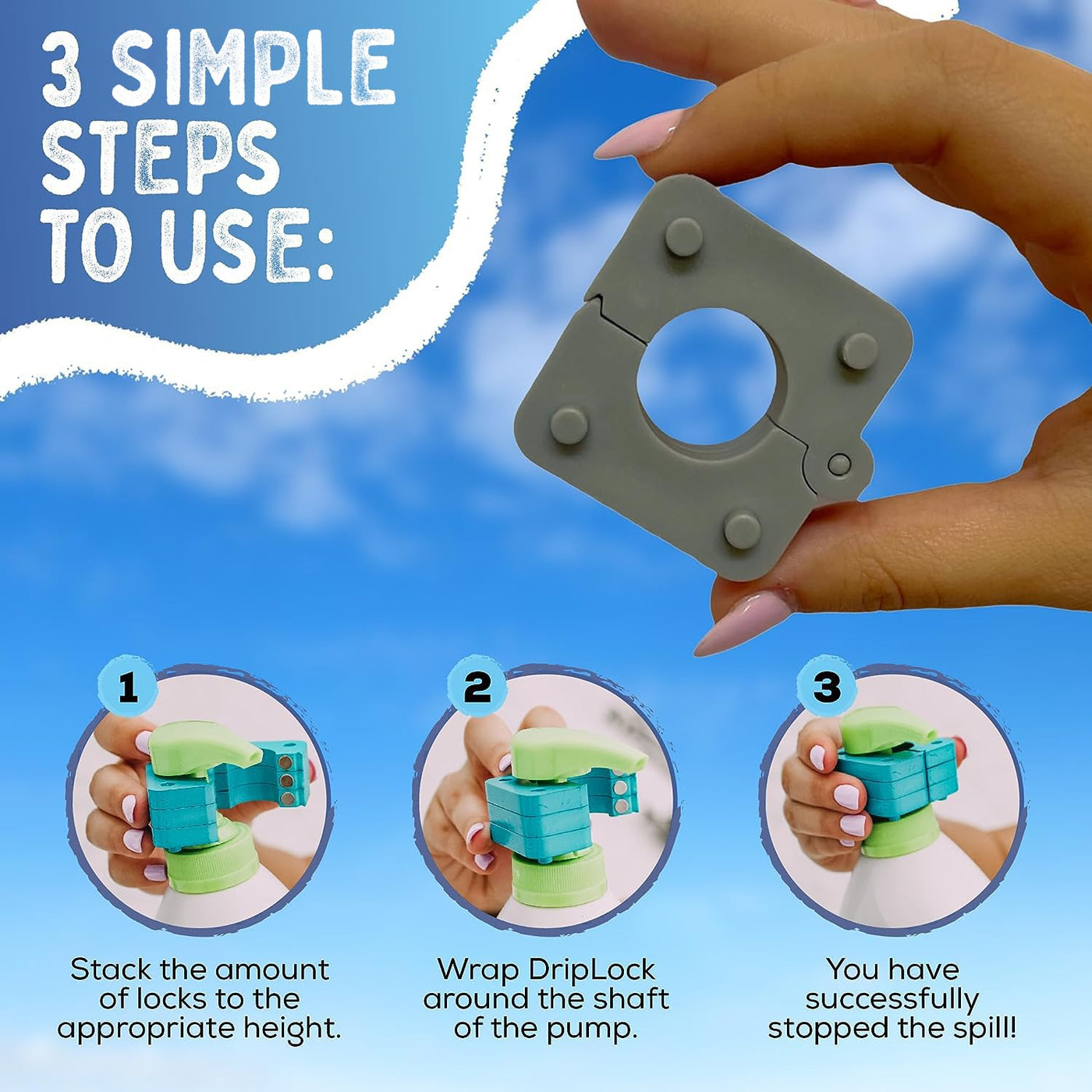 3 SIMPLE STEPS TO USE:

1

Stack the amount of locks to the appropriate height.

2

Wrap DripLock around the shaft of the pump.

3

You have successfully stopped the spill!