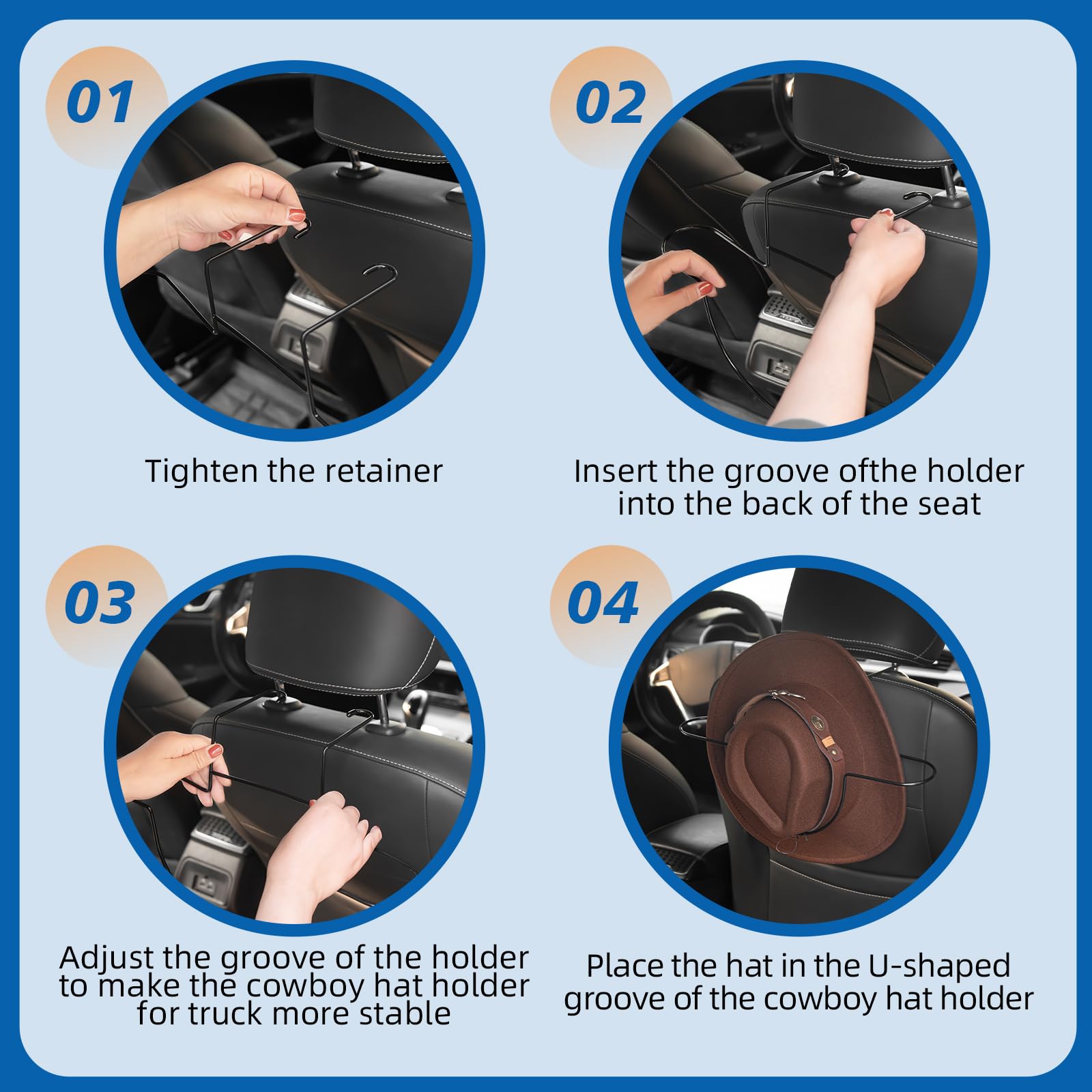 01

Tighten the retainer

02

Insert the groove ofthe holder into the back of the seat

03

Adjust the groove of the holder to make the cowboy hat holder for truck more stable

04

Place the hat in the U-shaped groove of the cowboy hat holder