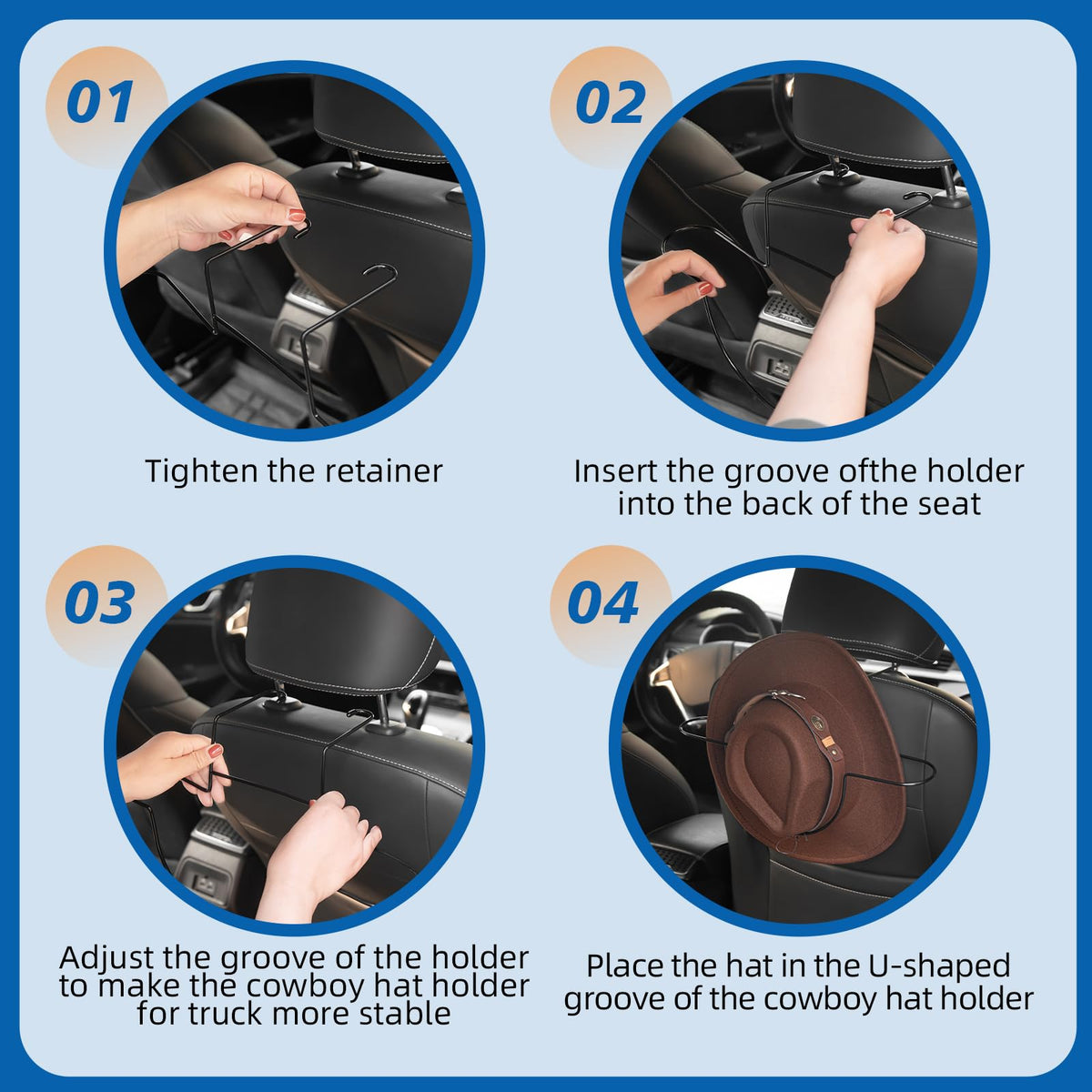 01

Tighten the retainer

02

Insert the groove ofthe holder into the back of the seat

03

Adjust the groove of the holder to make the cowboy hat holder for truck more stable

04

Place the hat in the U-shaped groove of the cowboy hat holder