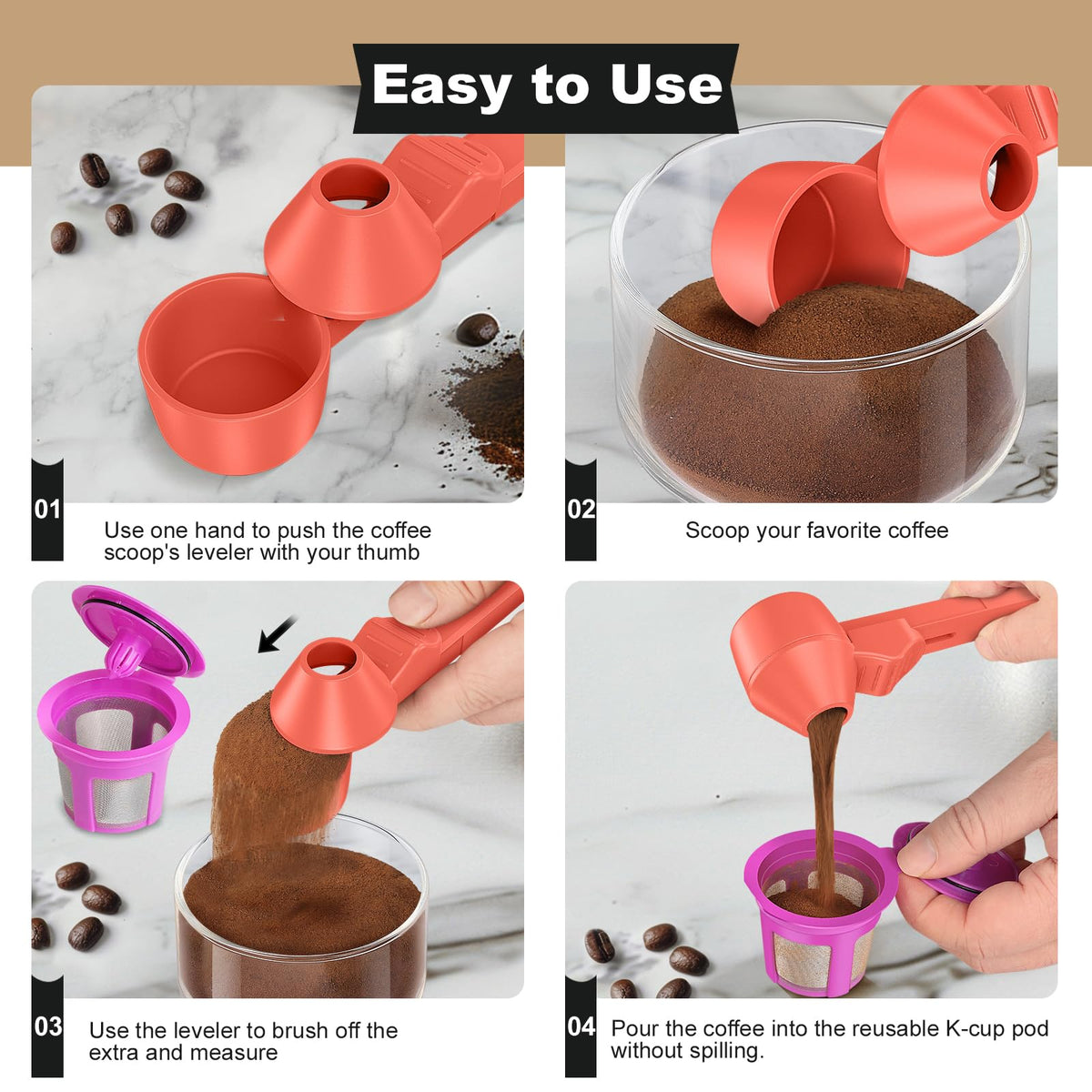 Easy to Use

01

Use one hand to push the coffee scoop's leveler with your thumb

02

Scoop your favorite coffee

03

Use the leveler to brush off the extra and measure

04

Pour the coffee into the reusable K-cup pod without spilling.