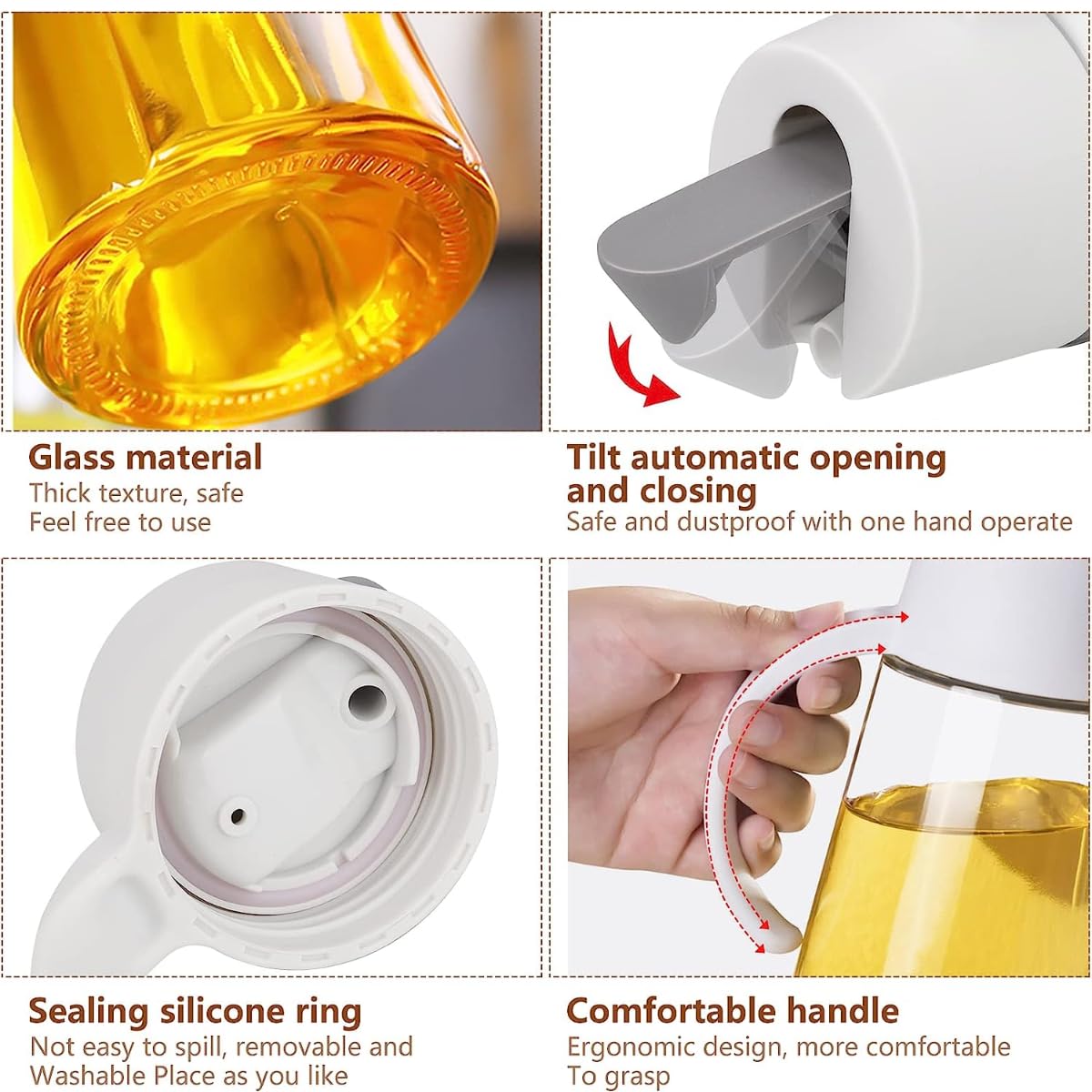 Glass material
Thick texture, safe
Feel free to use

Tilt automatic opening and closing
Safe and dustproof with one hand operate

Sealing silicone ring
Not easy to spill, removable and Washable Place as you like

Comfortable handle
Ergonomic design, more comfortable To grasp