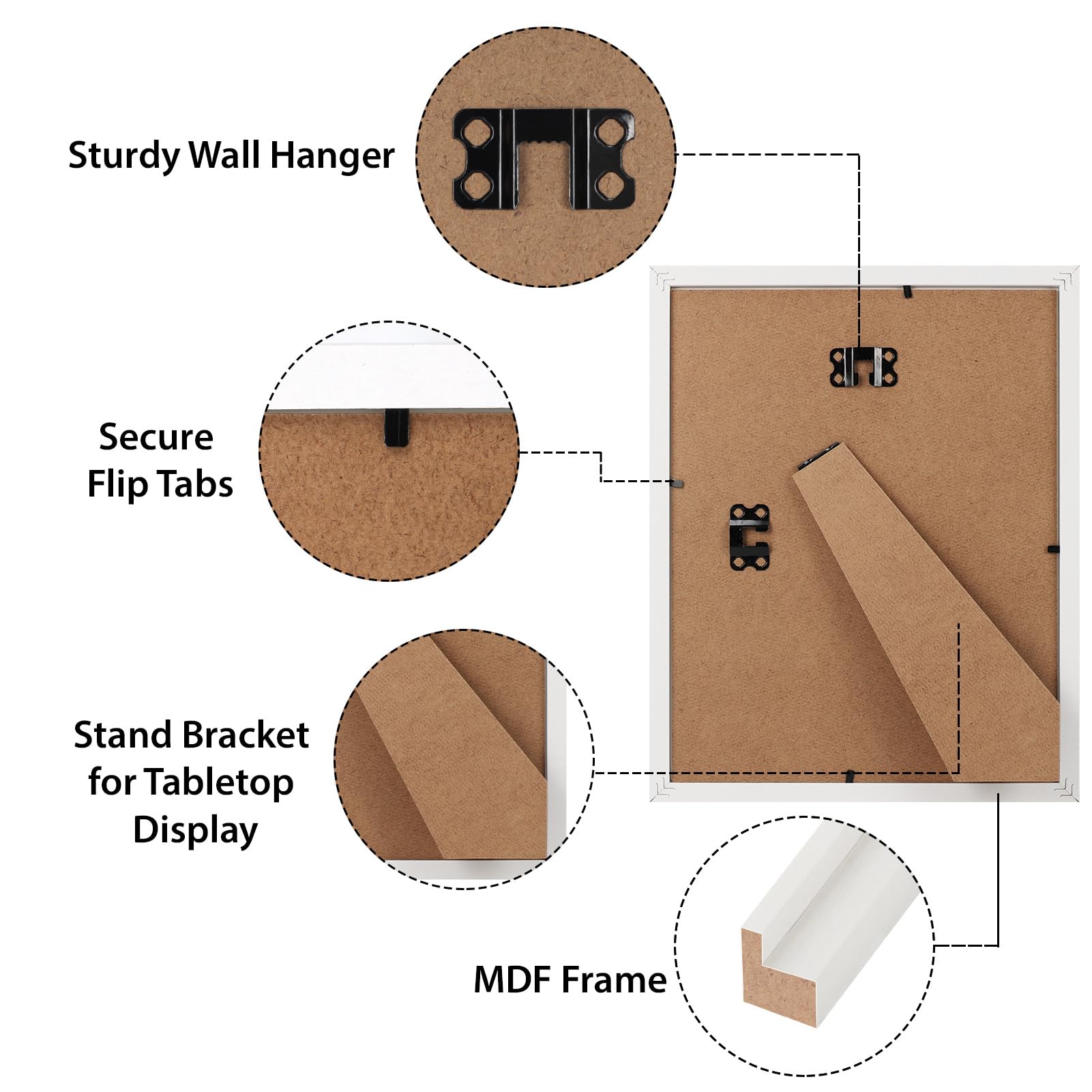 Sturdy Wall Hanger

Secure
Flip Tabs

Stand Bracket
for Tabletop
Display

MDF Frame